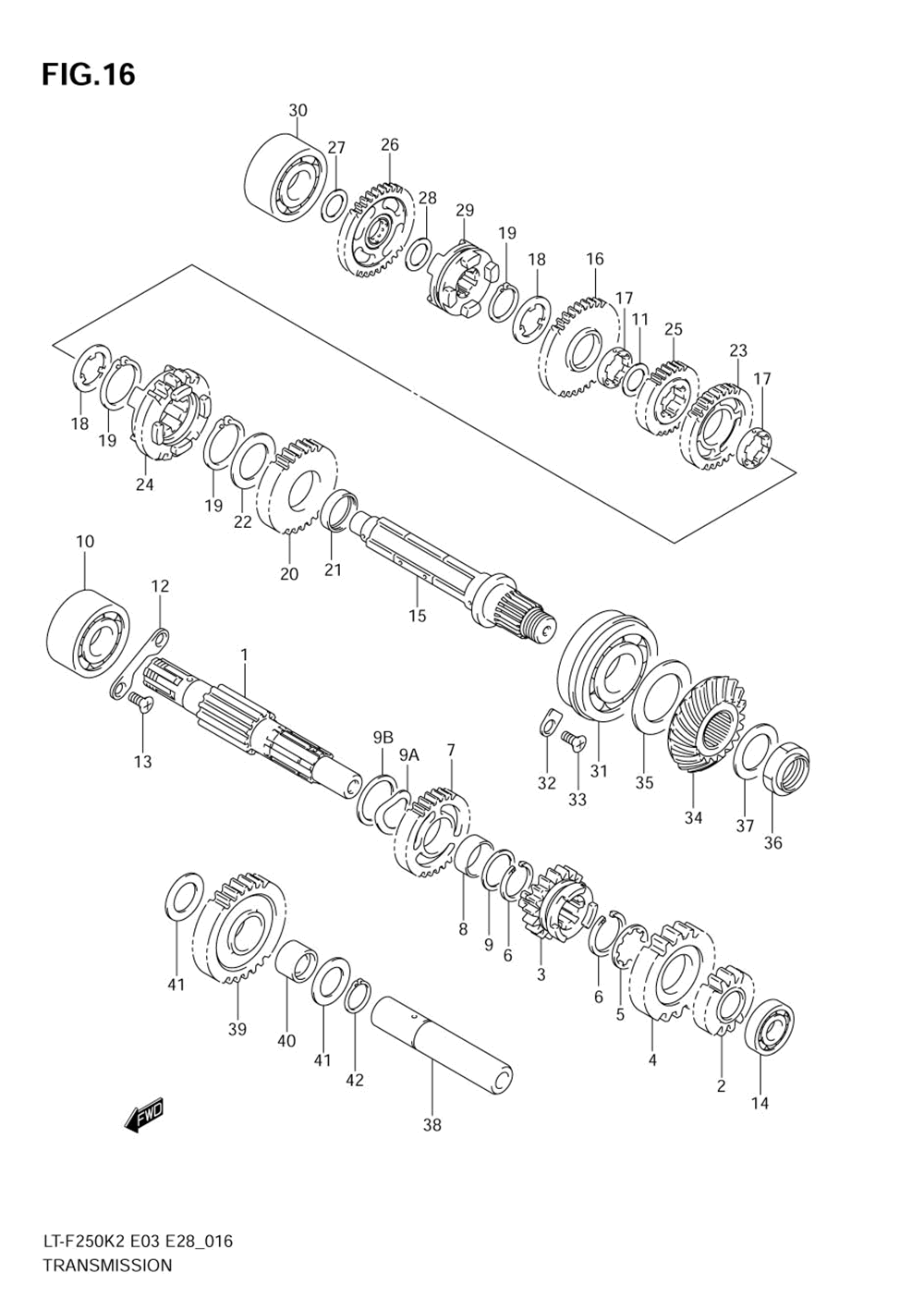 FIG.16

30
27
26
28
29
19
18
16
17
11
25
23
17
18
19
24
19
22
20
21
15
10
12
1
13
9B
9A
7
32
33
31
35
34
37
36
8
9
6
3
6
5
4
2
14
41
39
40
41
42
38
FWD

LT-F250K2 E03 E28_016
TRANSMISSION