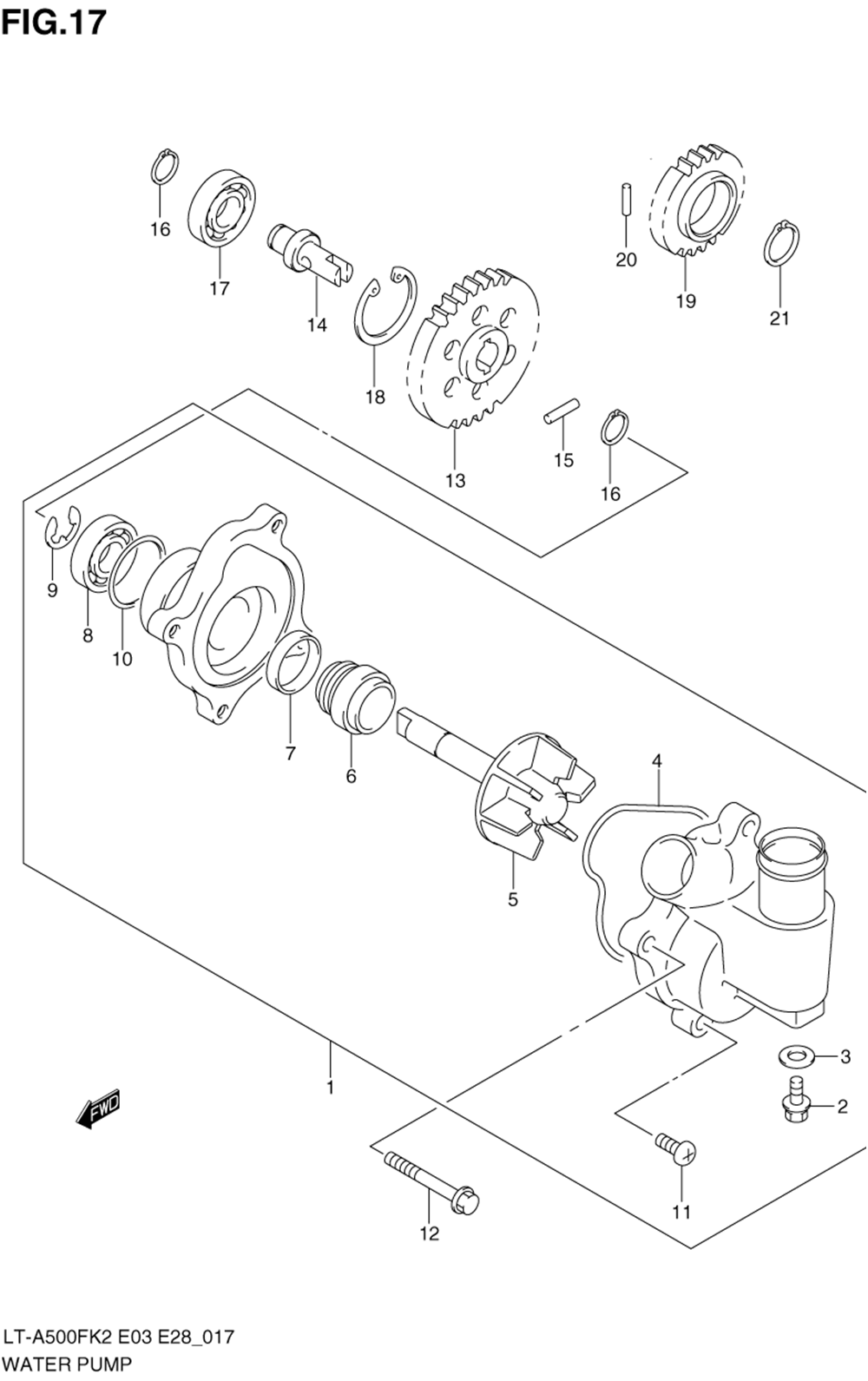 FIG.17

16
17
14
18
13
15
16
20
19
21
9
8
10
7
6
5
4
3
2
1
11
12
FWD

LT-A500FK2 E03 E28_017
WATER PUMP