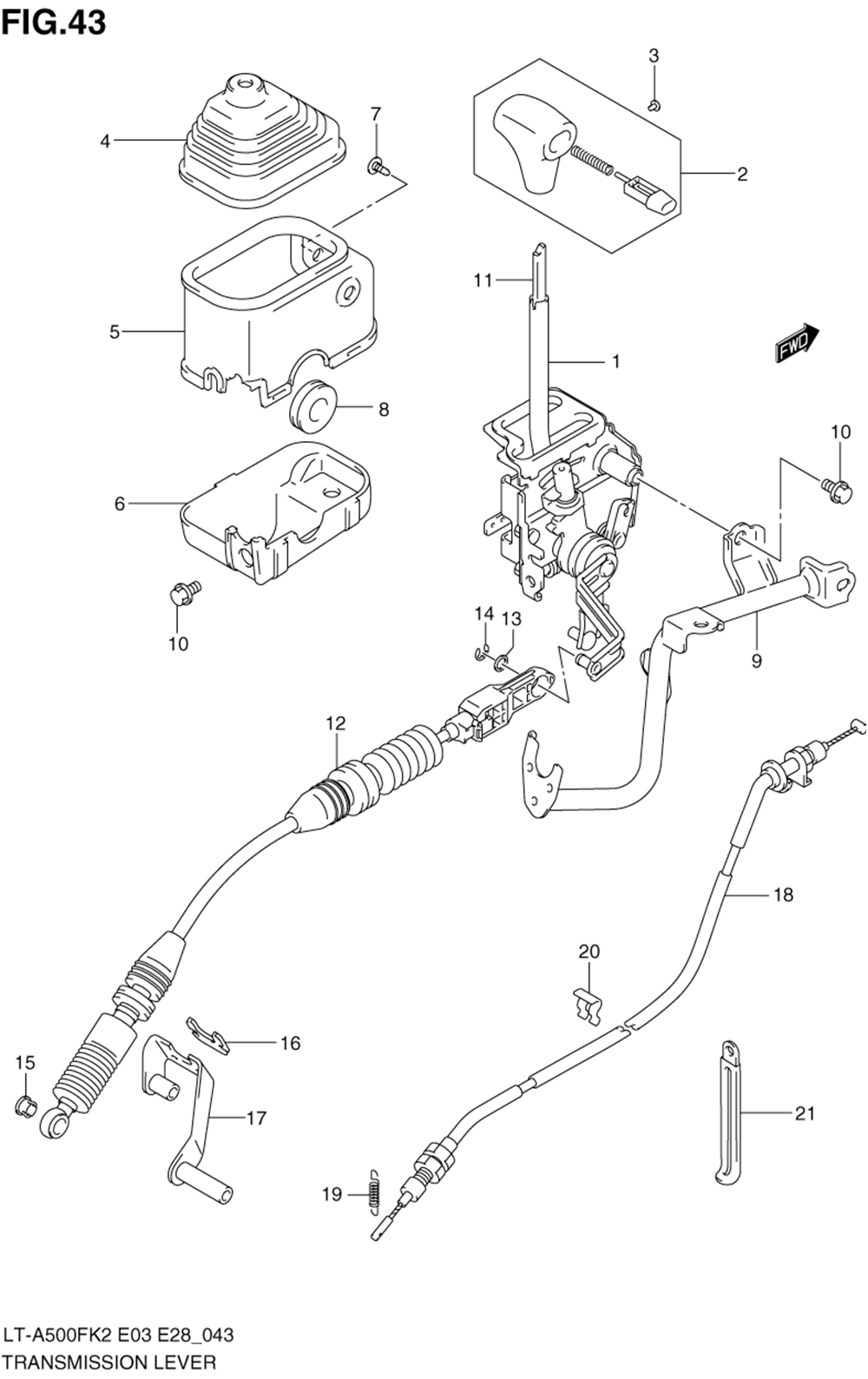 FIG.43

3
7
4
2
11
5
FWD
1
8
10
6
10
14
13
9
12
18
20
16
15
17
21
19

LT-A500FK2 E03 E28_043
TRANSMISSION LEVER