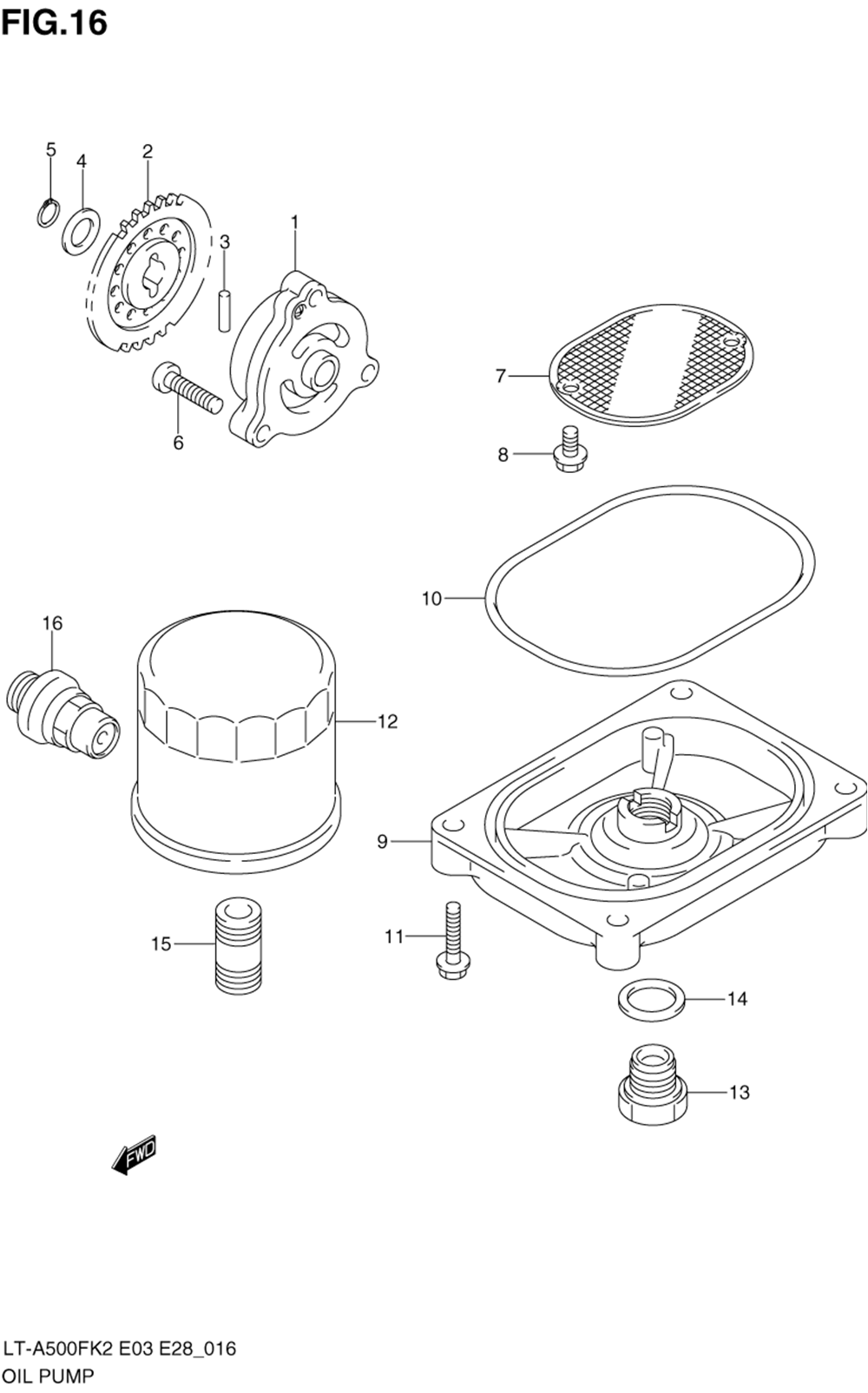 FIG.16

5
4
2
3
1
6
7
8
10
16
12
9
15
11
14
13
FWD

LT-A500FK2 E03 E28_016
OIL PUMP