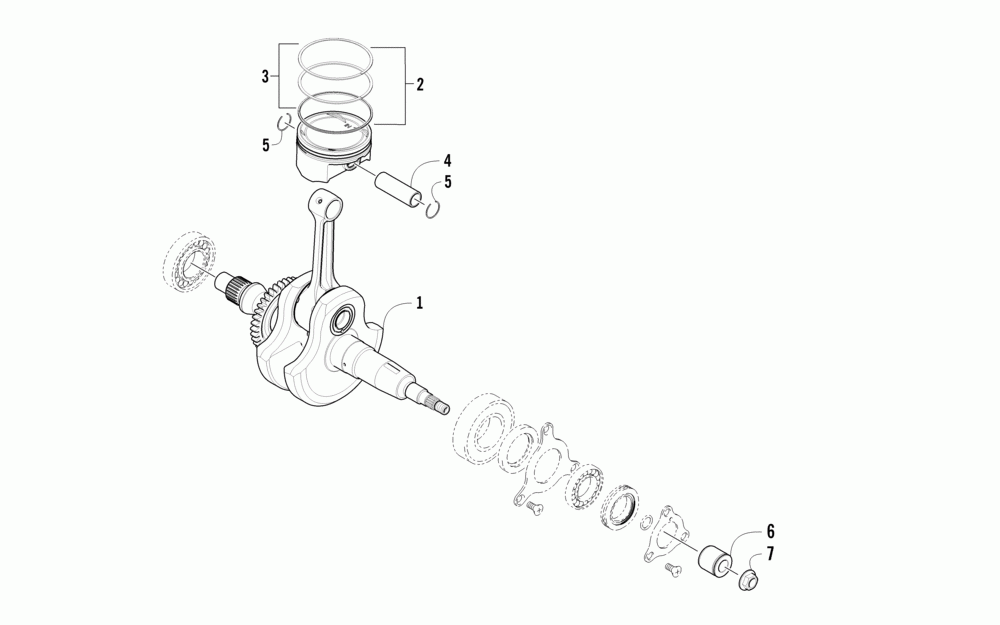 3
2
5
4
5
1
6
7