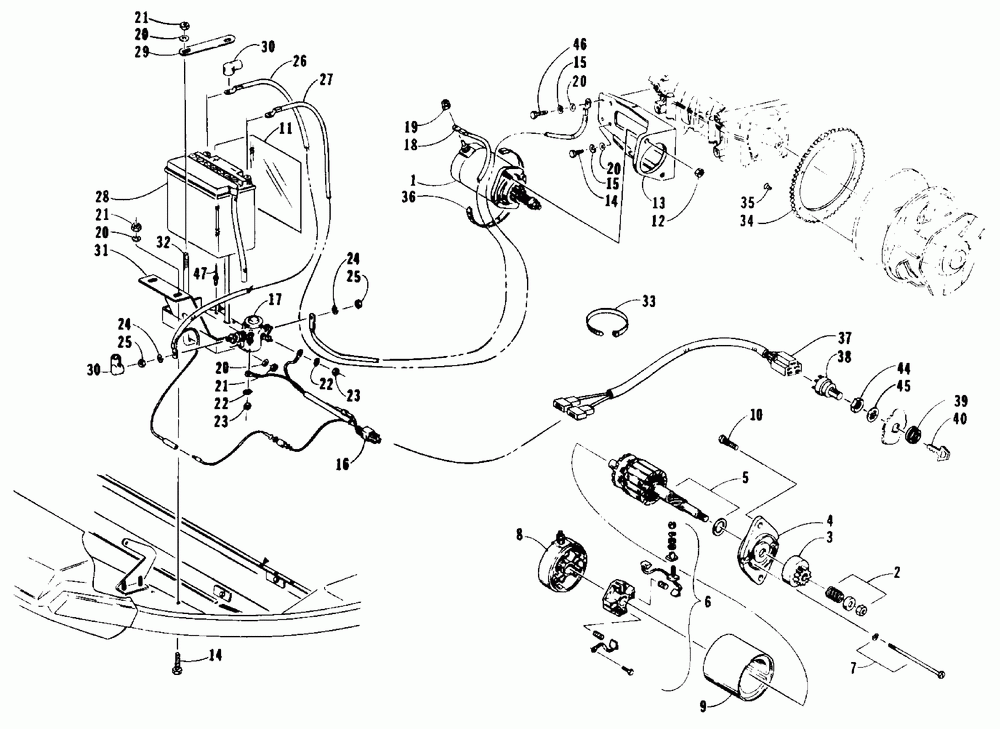 21
20
29
30
26
27
11
28
21
20
32
31
47
17
24
25
24
25
30
20
21
22
23
22
23
16
14
46
15
20
19
18
1
36
20
15
14
13
12
35
34
33
37
38
44
45
39
40
10
5
4
3
2
8
6
7
9