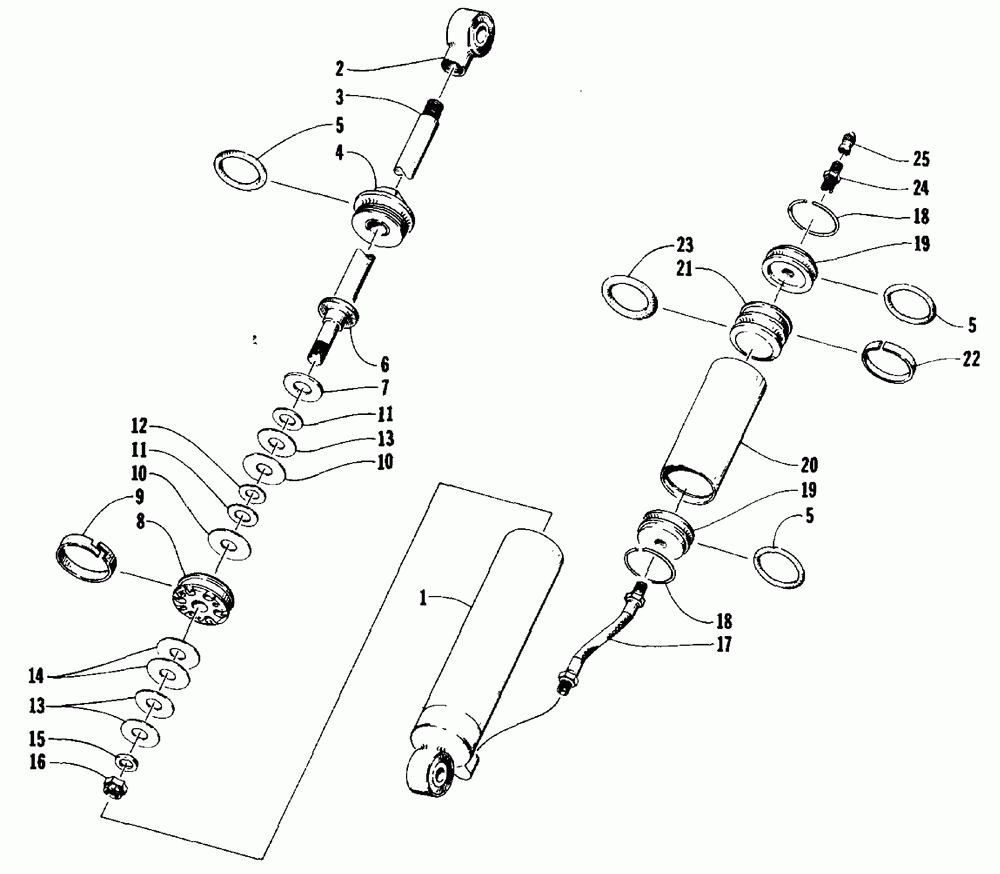 2
3
5
4
6
7
11
13
10
12
11
10
9
8
14
13
15
16
1
25
24
18
19
23
21
5
22
20
19
5
18
17