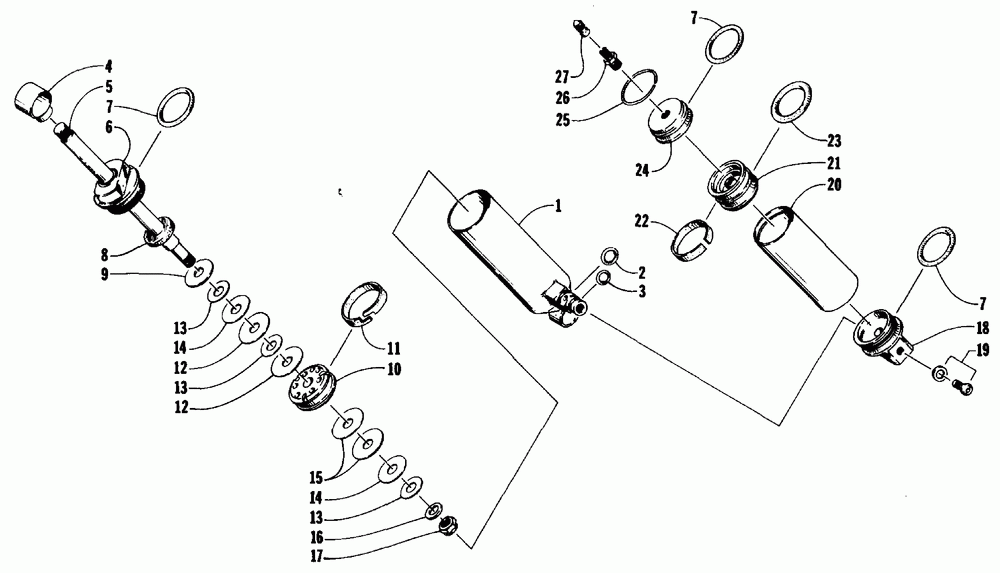 4
5
7
6
8
9
13
14
12
13
12
11
10
15
14
13
16
17
1
2
3
27
26
25
7
24
23
21
20
22
7
18
19