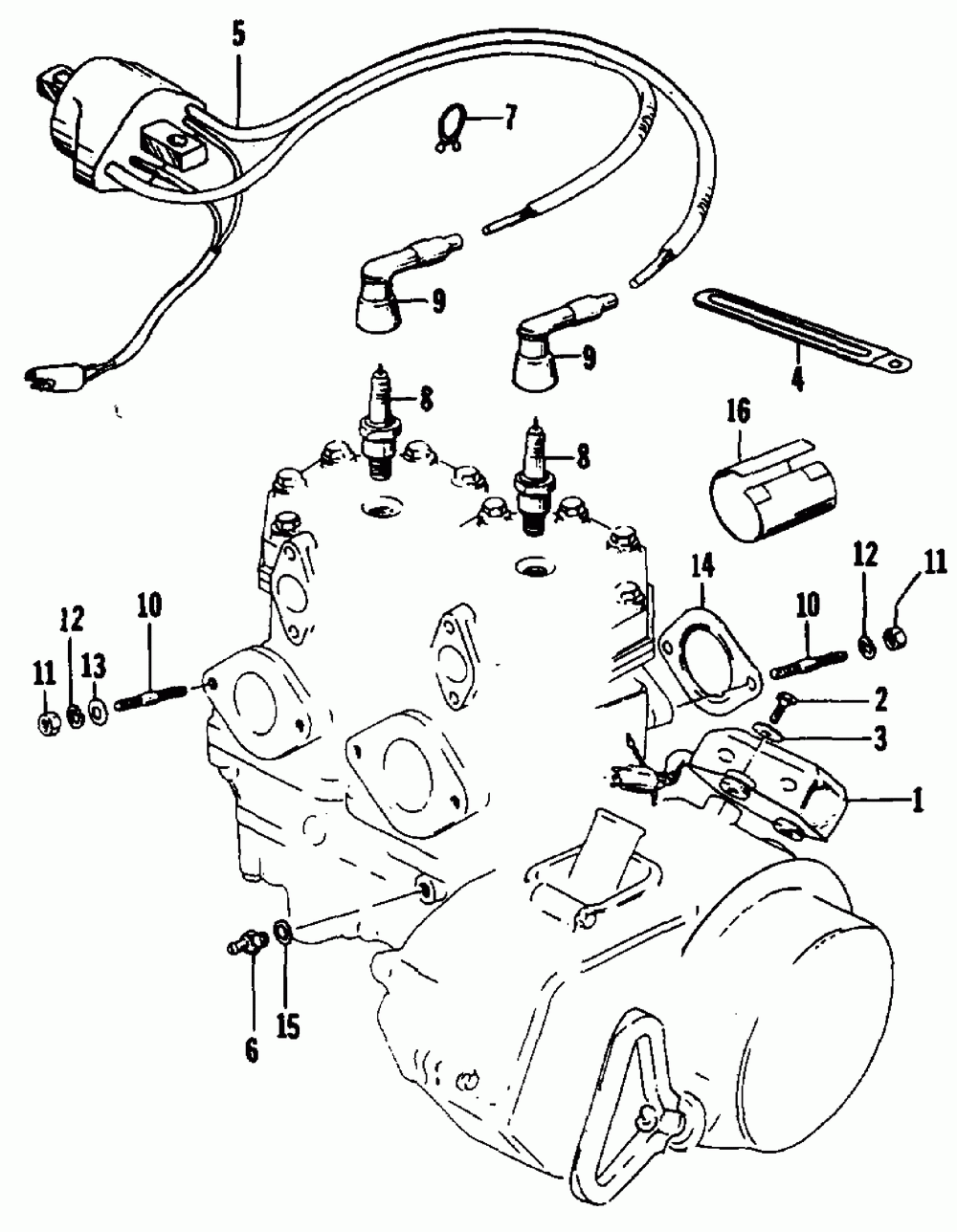 5
7
9
9
4
8
8
16
12
11
14
10
12
10
11
13
2
3
1
6
15