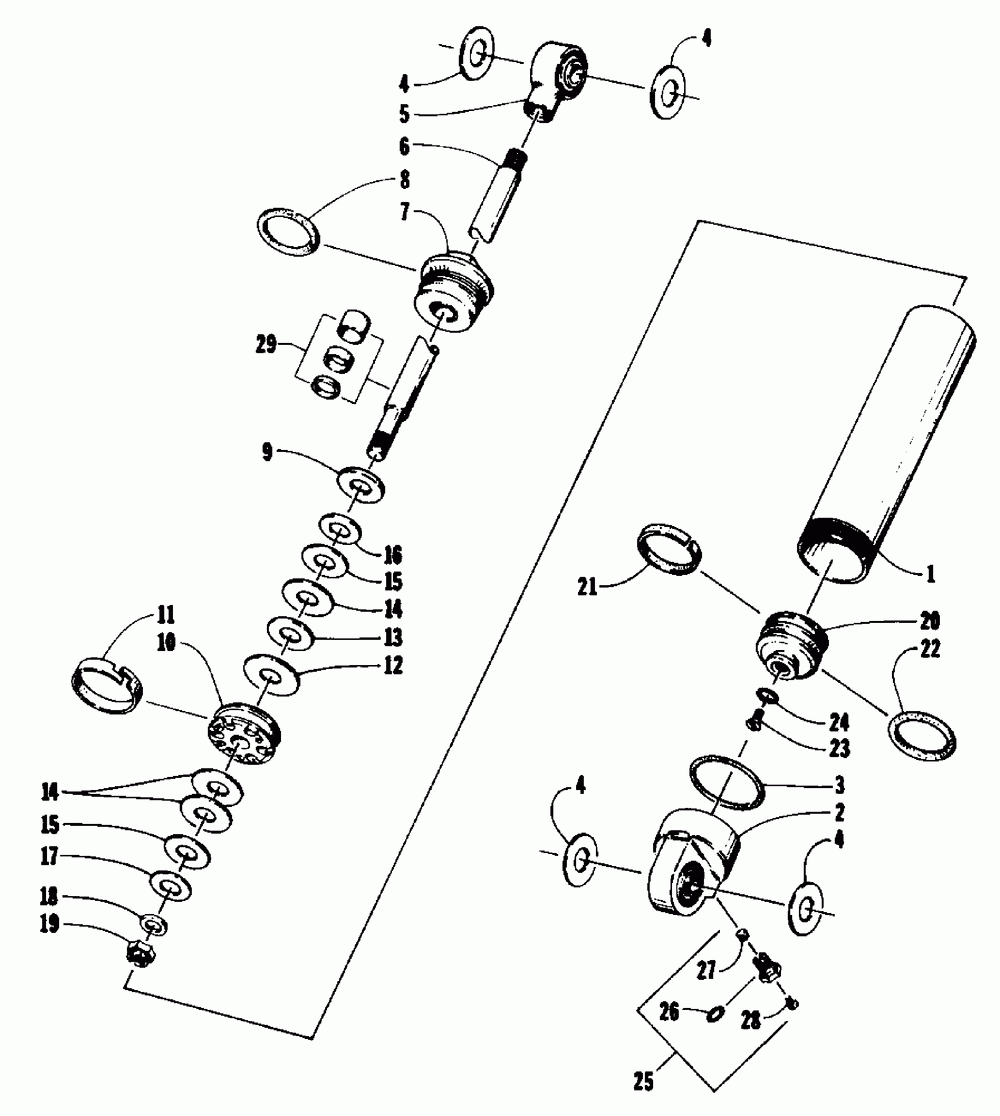 4
4
5
6
8
7
29
9
16
15
14
13
12
11
10
14
15
17
18
19
1
21
20
22
24
23
3
2
4
4
27
26
28
25