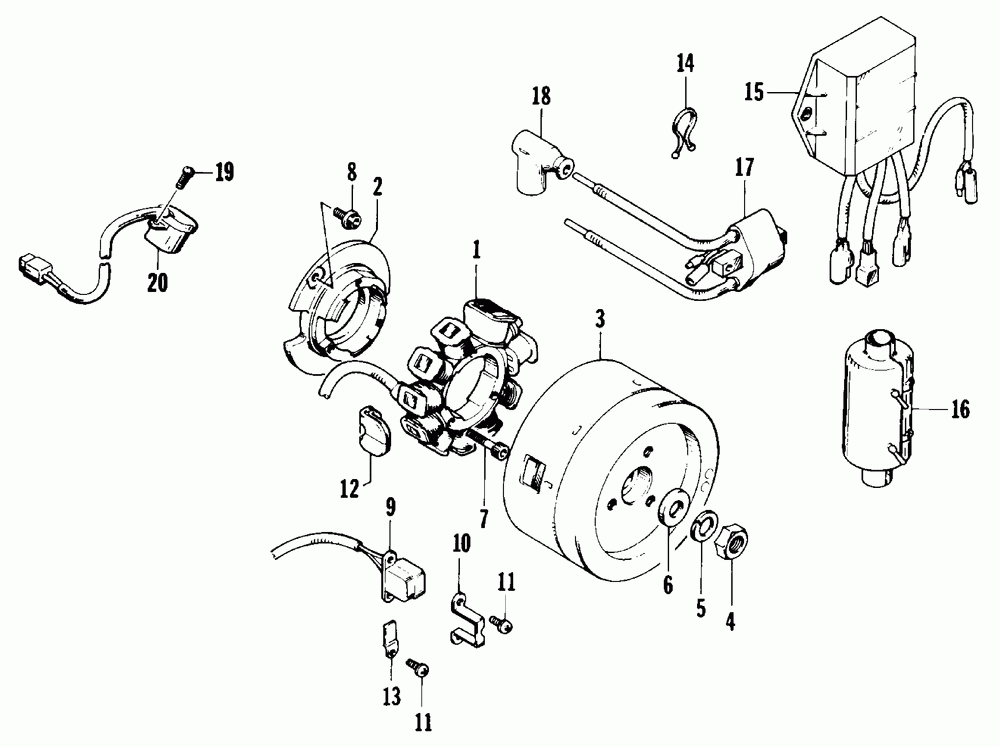 14
18
15
19
8
2
17
20
1
3
16
12
7
9
10
11
6
5
4
13
11