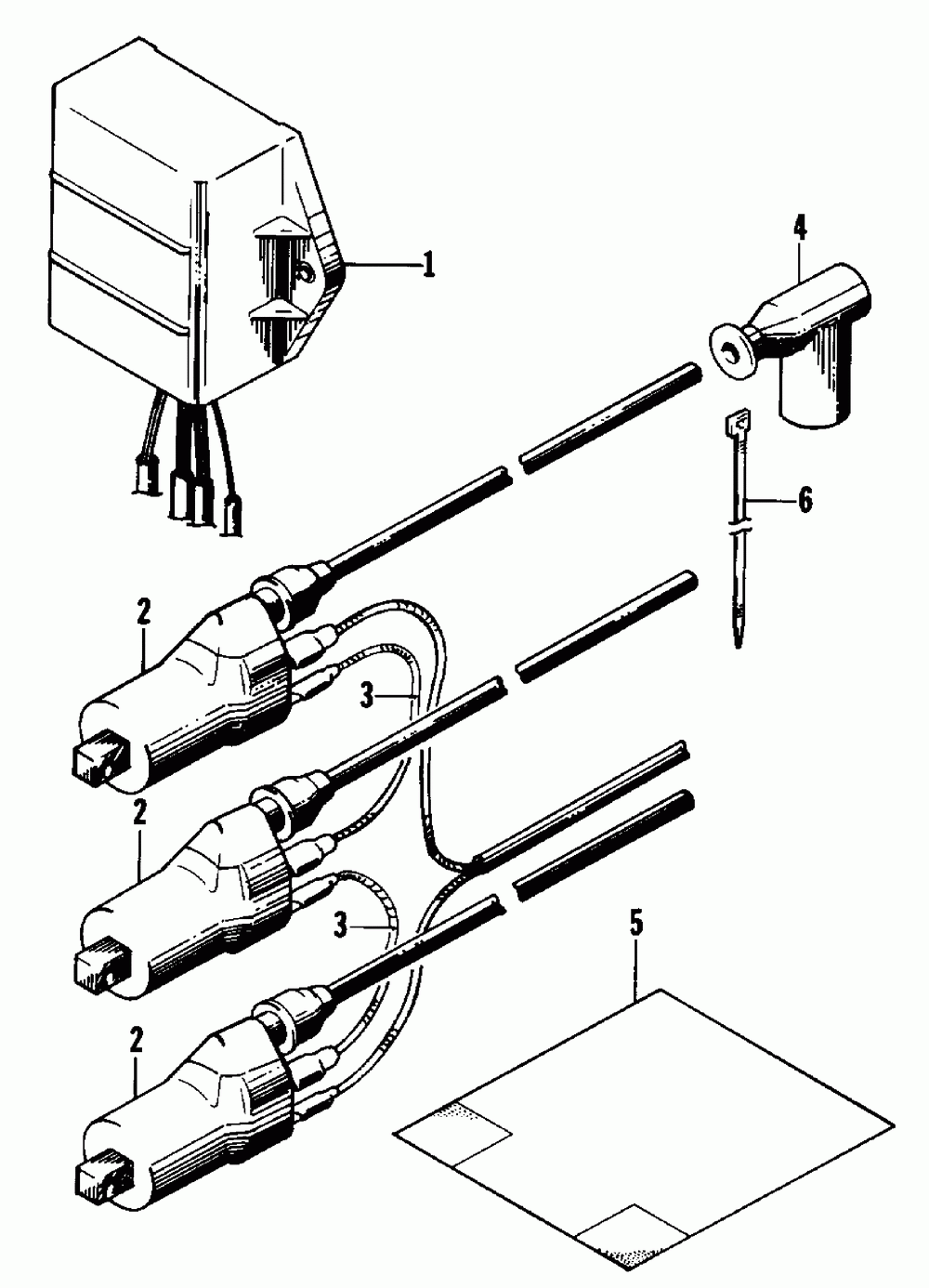 1
4
6
2
3
2
3
5
2