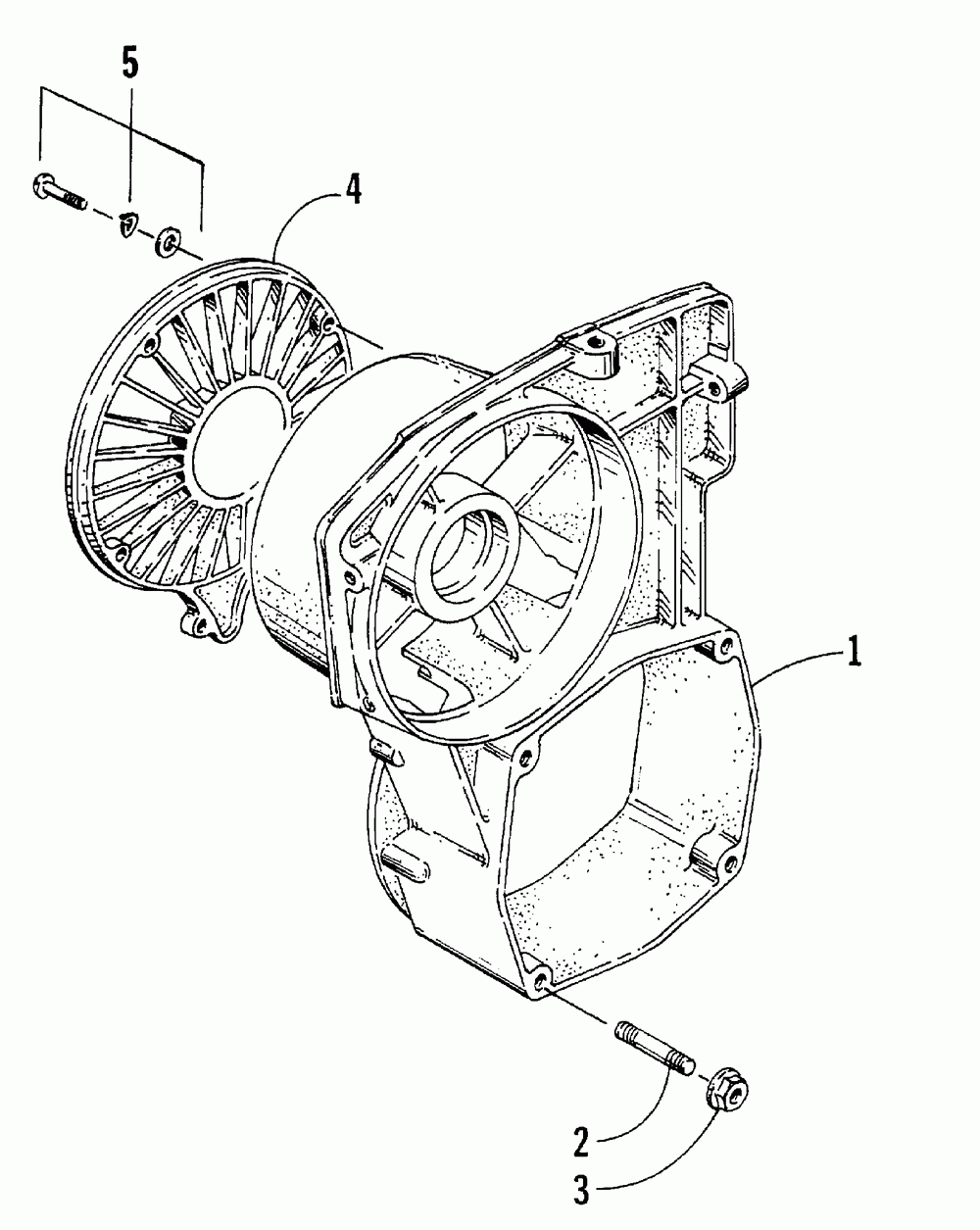 5
4
1
2
3