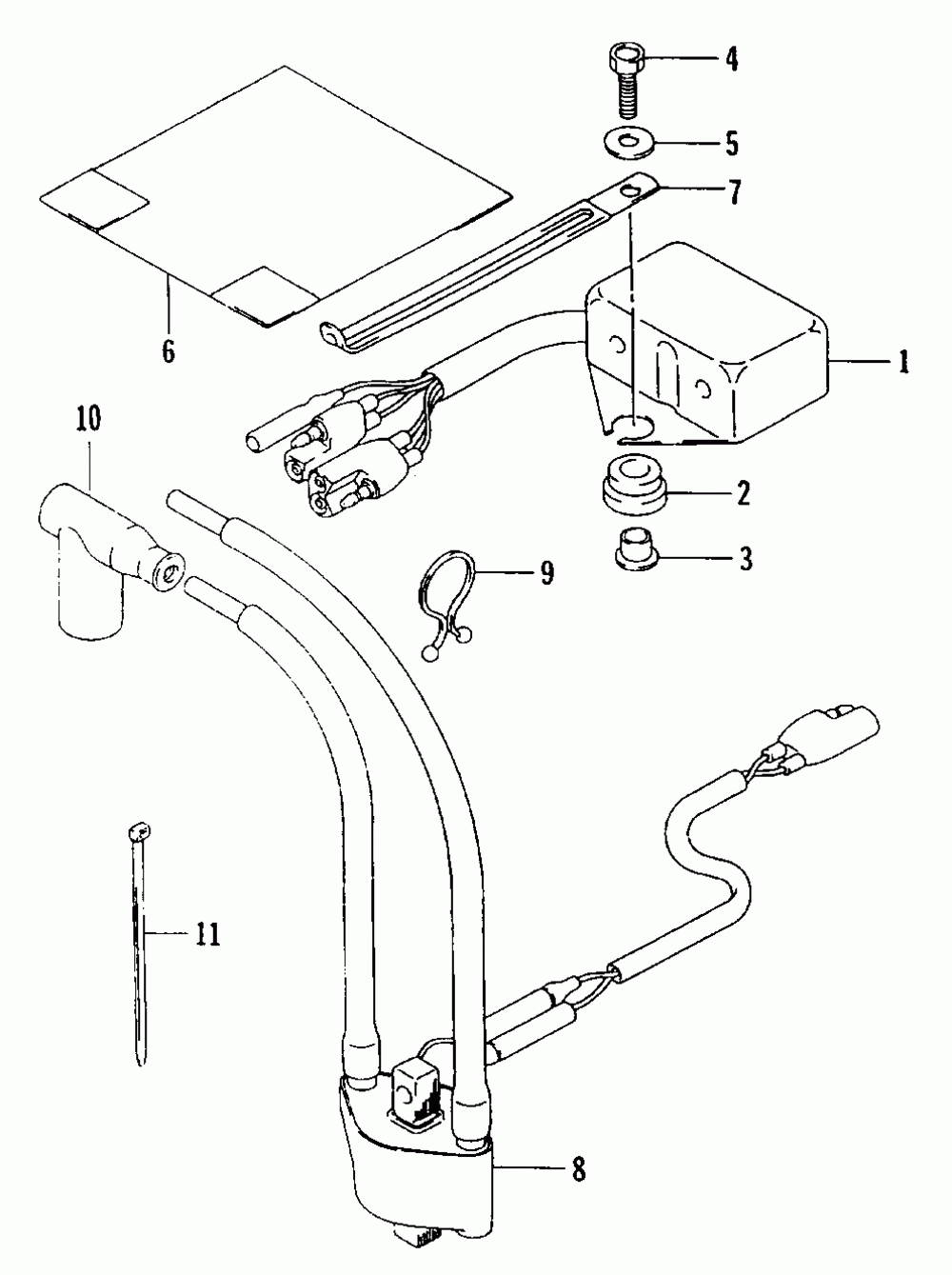 4
5
7
6
1
10
2
3
9
11
8