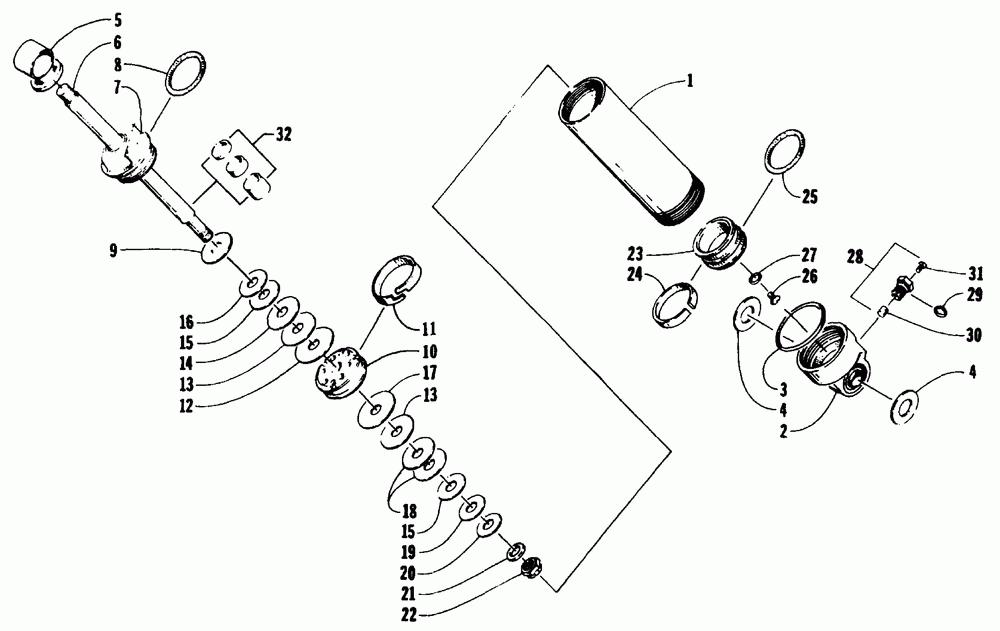 5
6
8
7
32
9
16
15
14
13
12
11
10
17
13
18
15
19
20
21
22
1
25
23
24
27
26
28
31
29
30
3
4
2
4