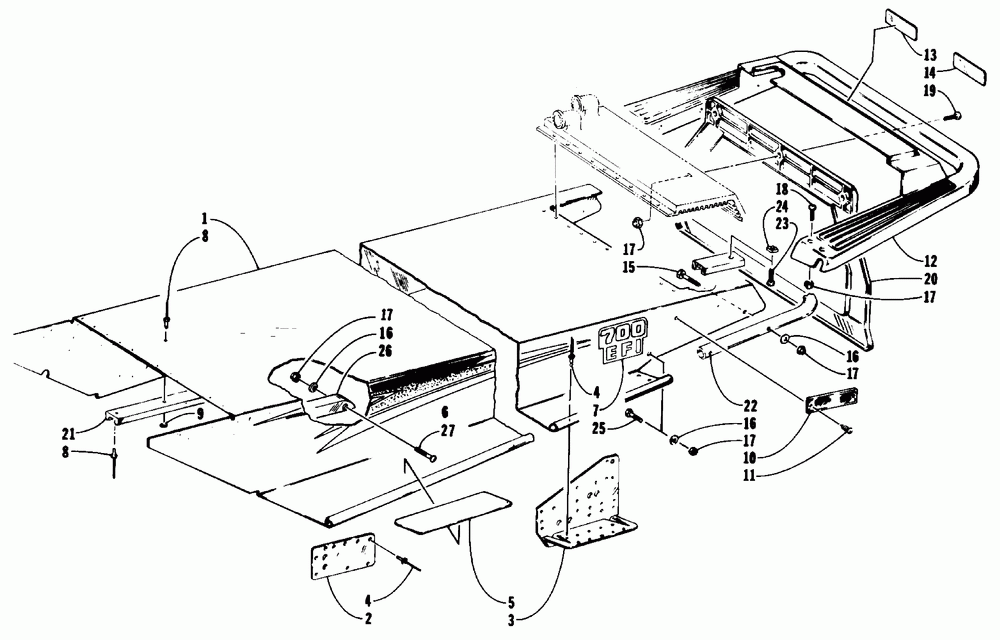 13
14
19
18
24
23
17
15
12
20
17
1
8
17
16
26
700 EFI
4
7
16
17
22
21
9
6
27
25
16
17
10
11
8
4
2
5
3