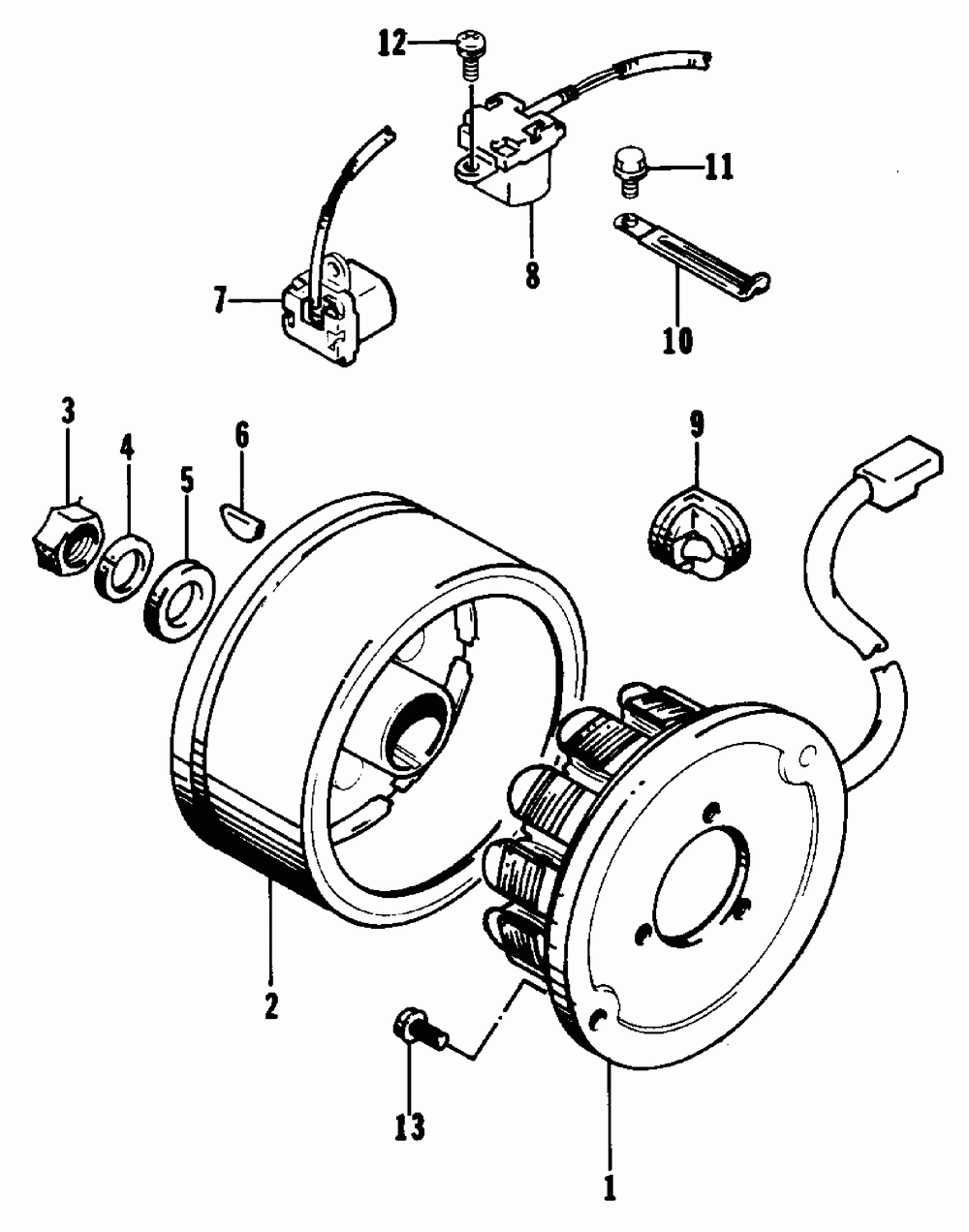 12
11
8
7
10
3
4
5
6
9
2
13
1