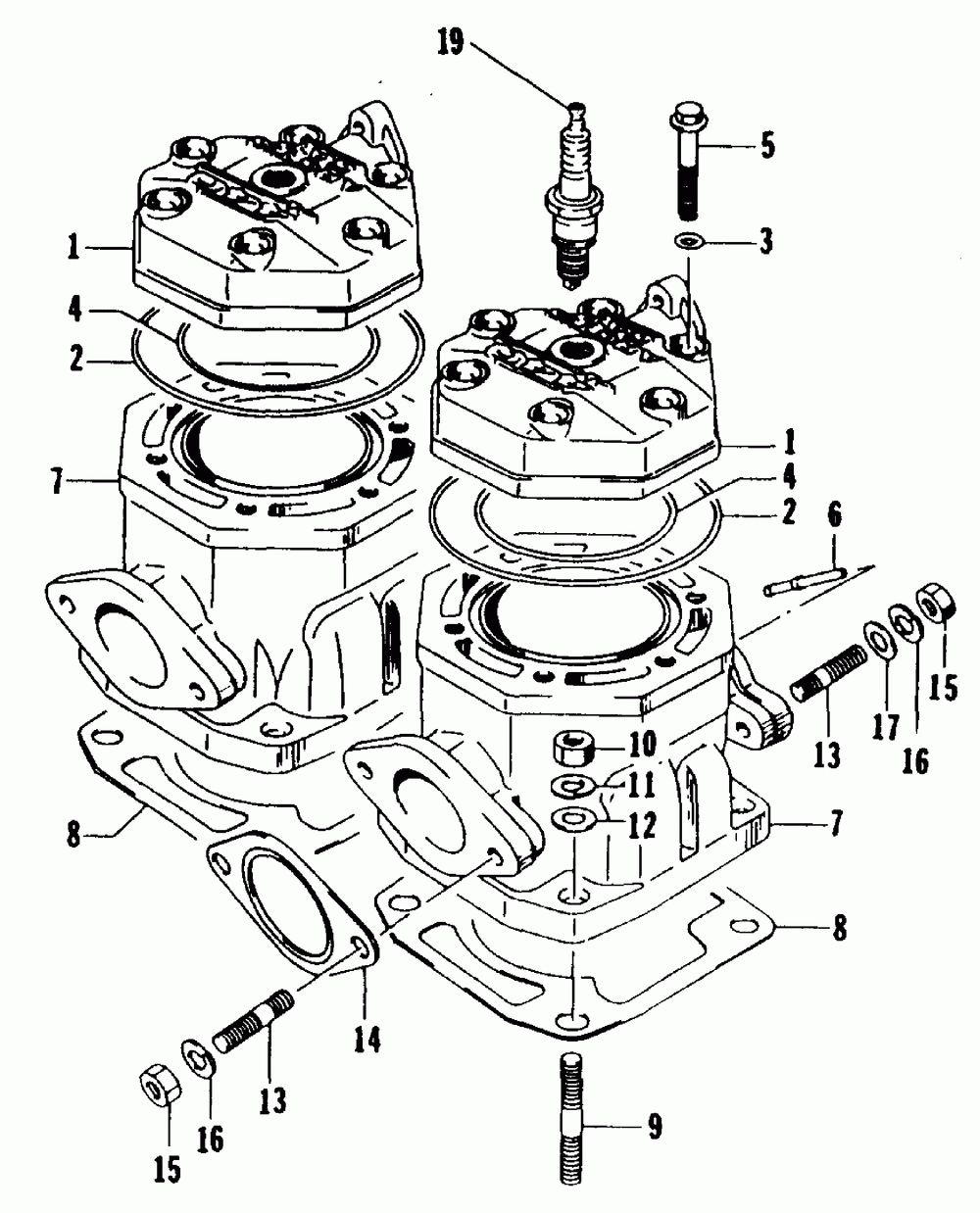 19
5
3
1
4
2
7
1
4
2
6
15
16
17
13
10
11
12
7
8
8
14
13
16
15
9