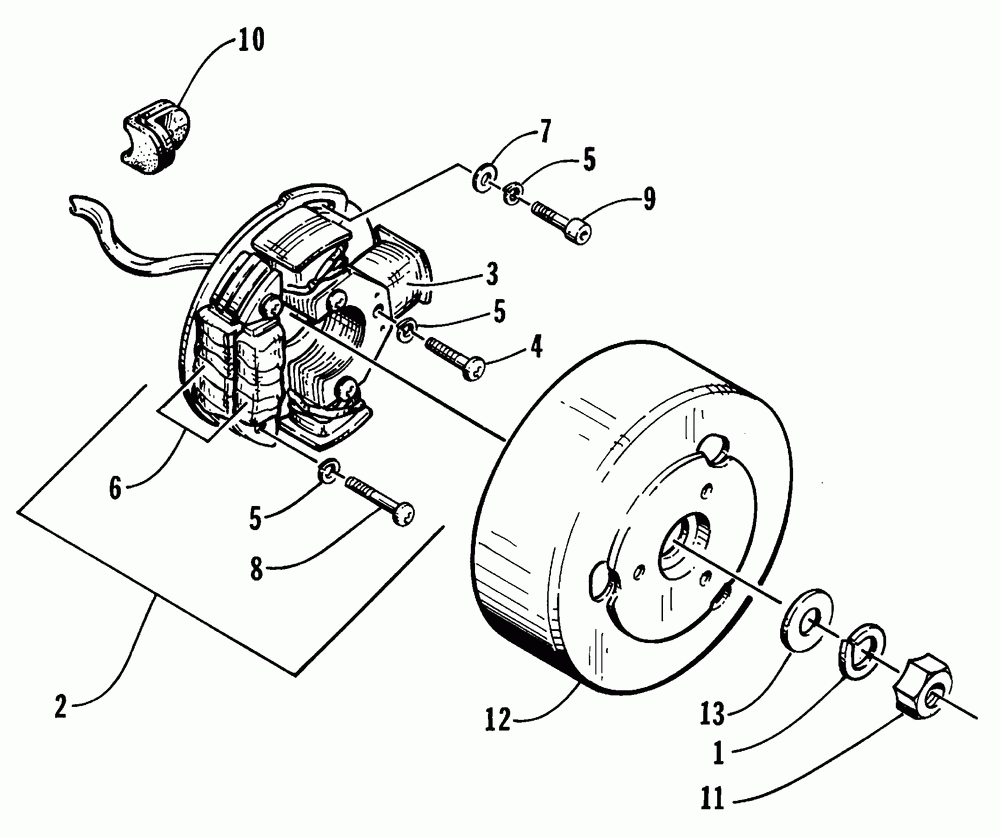 10
7
5
9
3
5
4
6
5
8
2
12
13
1
11