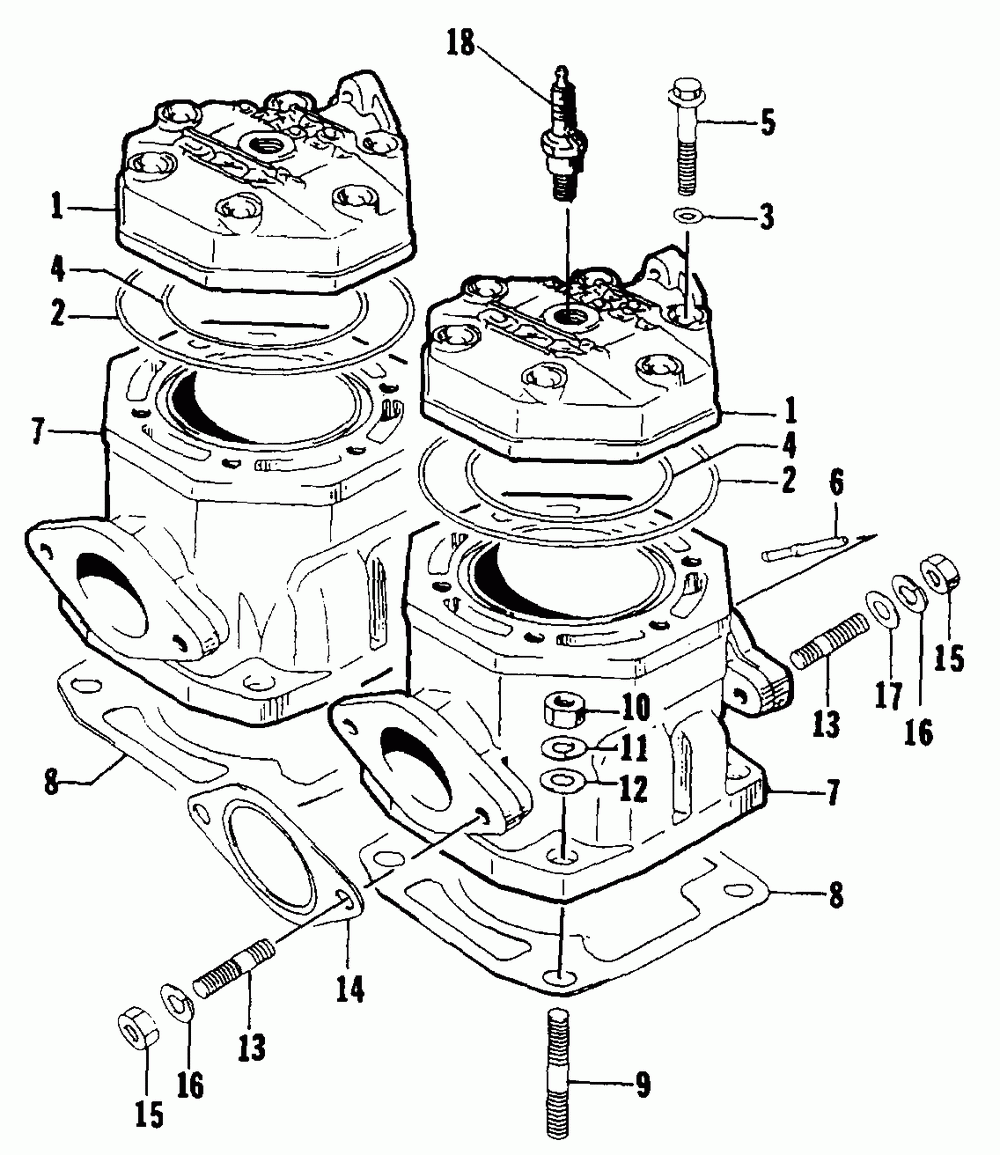 18
5
3
1
4
2
7
1
4
2
6
15
16
17
13
10
11
12
7
8
8
14
13
16
15
9