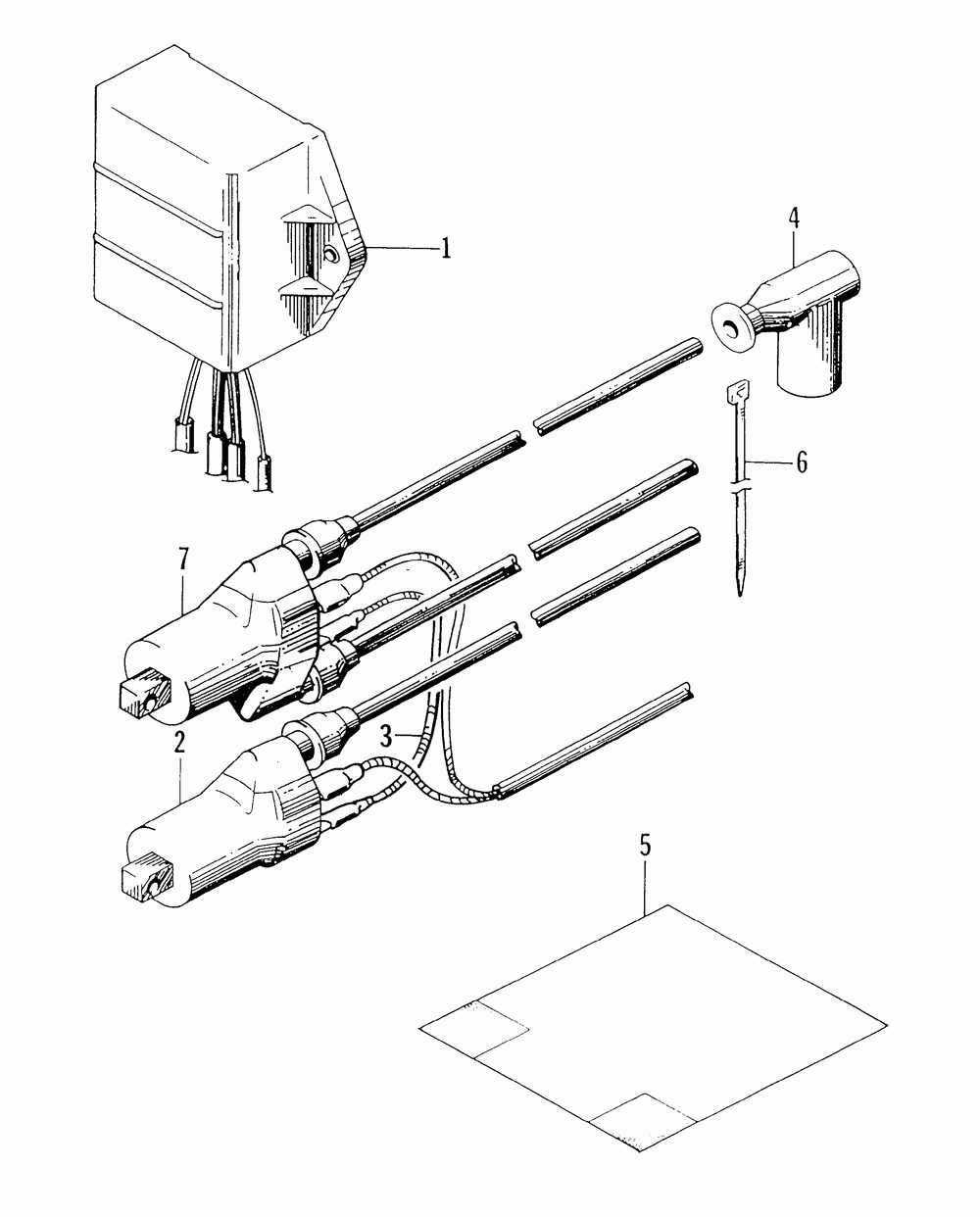 1
4
6
7
3
2
5