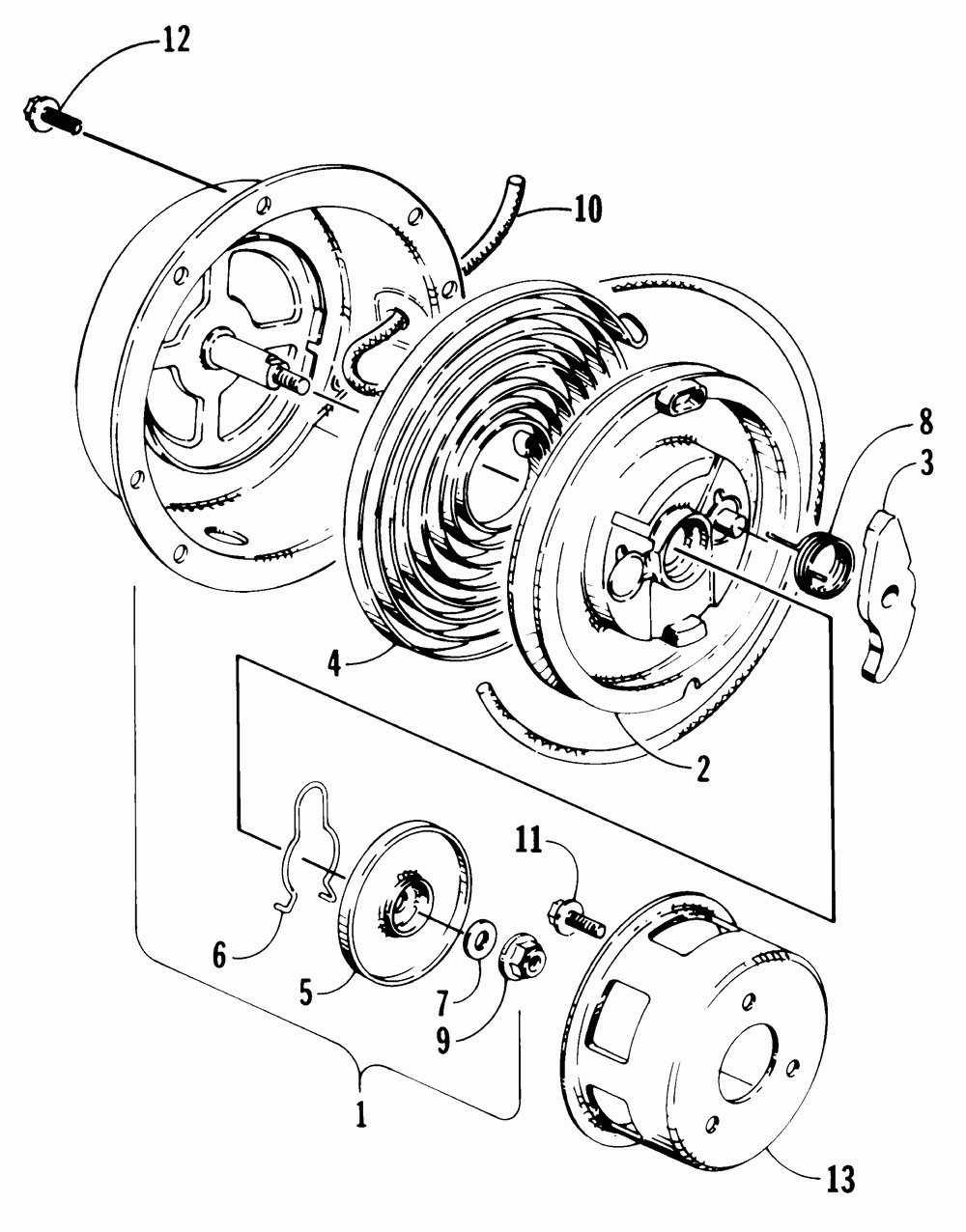 12
10
8
3
4
2
11
6
5
7
9
1
13