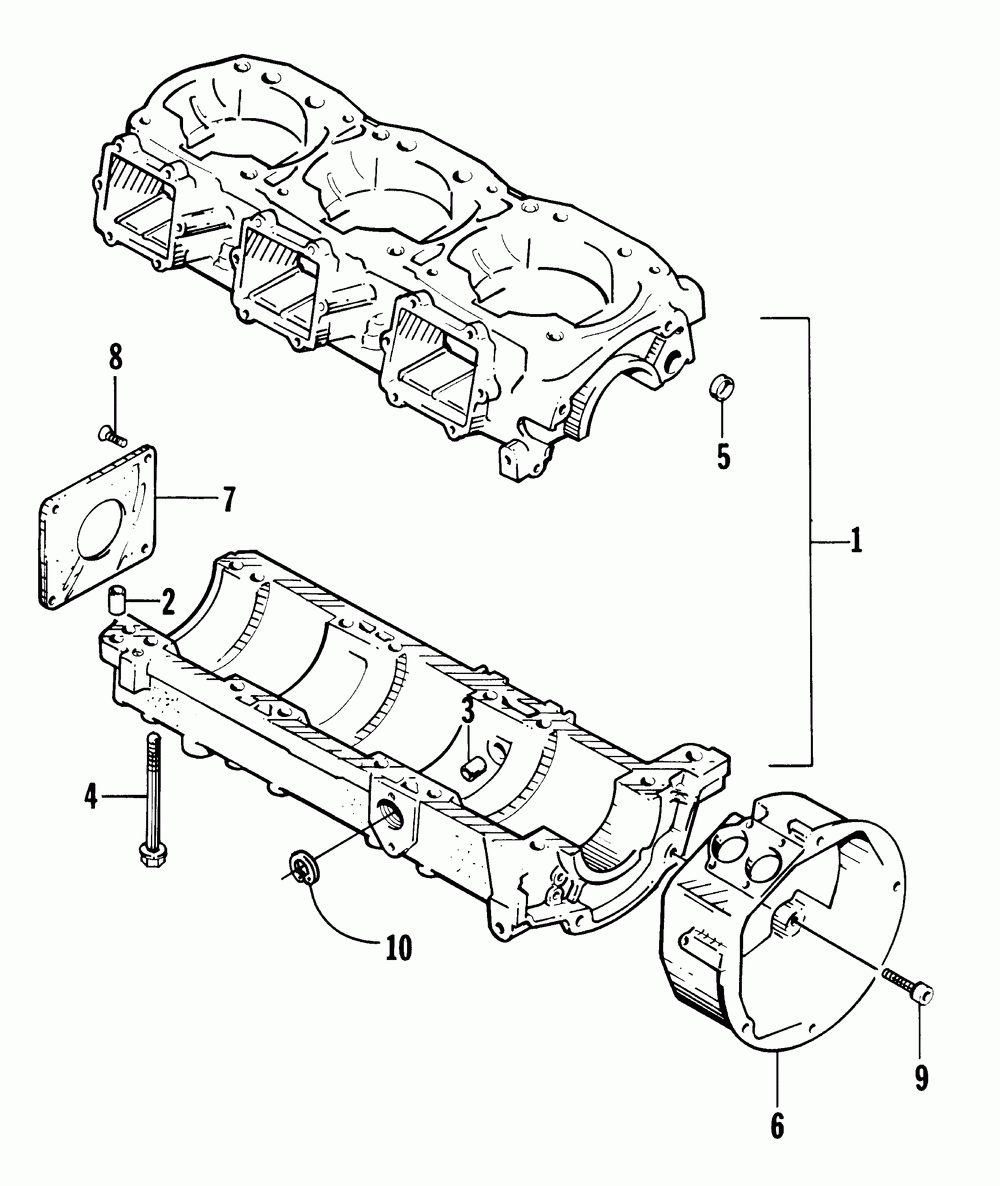 8

5

7

1

2

3

4

10

9

6