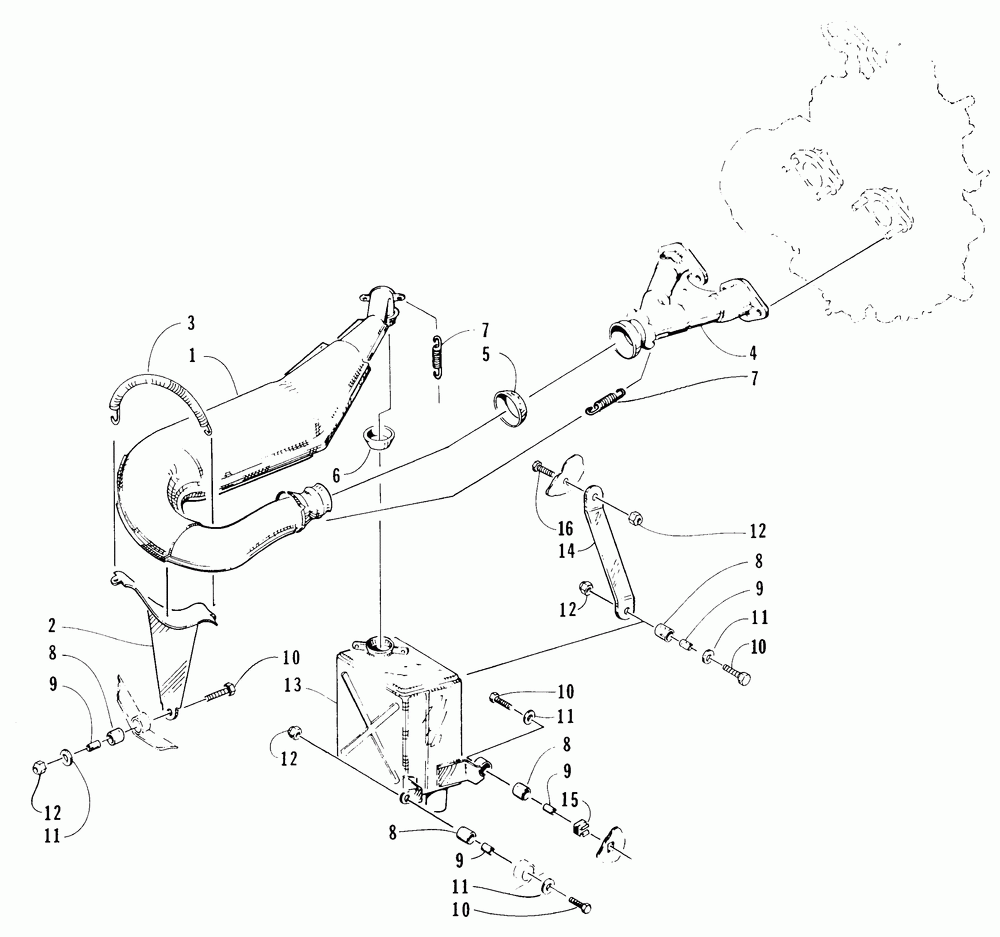 3
1
7
5
4
7
6
16
14
12
8
9
12
11
10
2
8
9
10
13
10
11
12
8
9
15
12
11
8
9
11
10