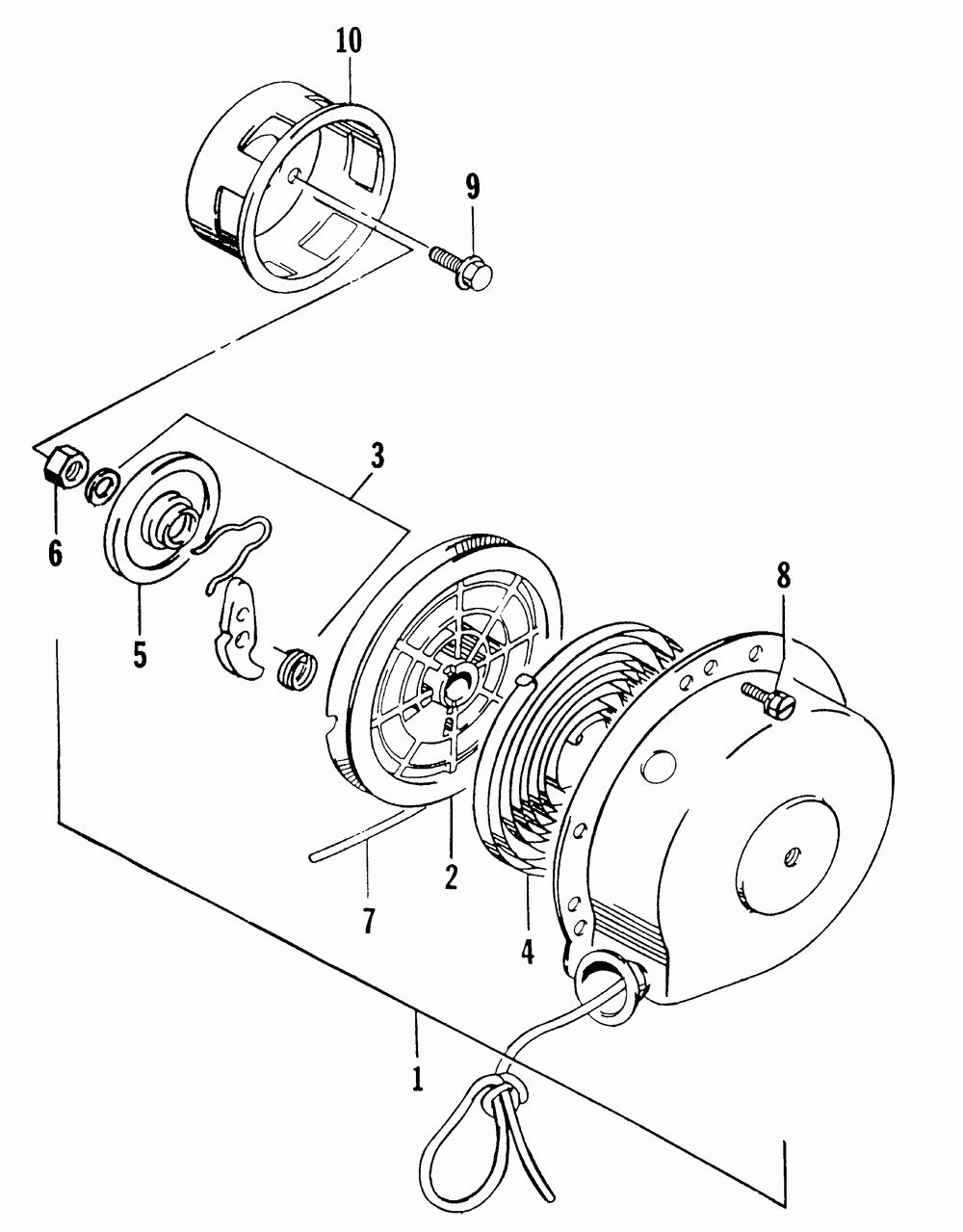 10
9
3
6
5
8
2
7
4
1