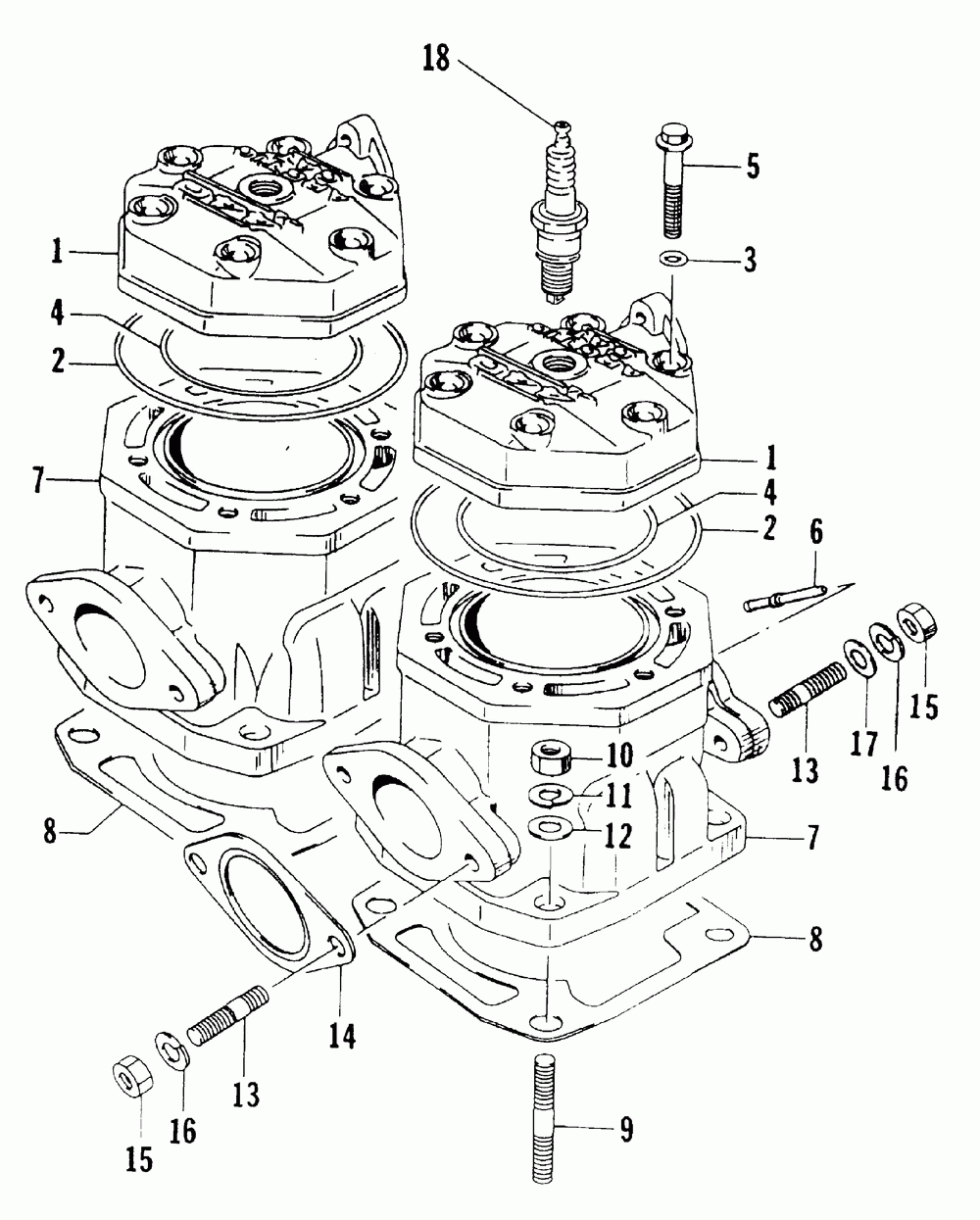 18
5
3
1
4
2
7
1
4
2
6
15
17
16
13
10
11
12
7
8
8
14
13
16
15
9