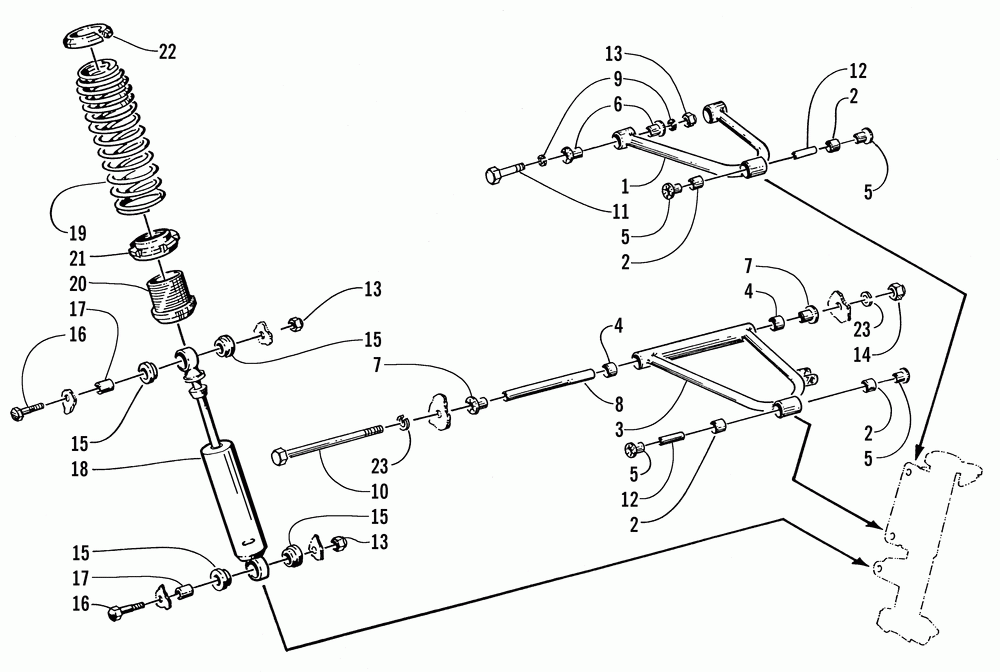 22
19
21
20
17
16
15
18
15
17
16
13
15
7
23
10
15
13
13
9
6
1
11
5
2
12
2
5
7
4
23
14
4
8
3
2
5
5
12
2