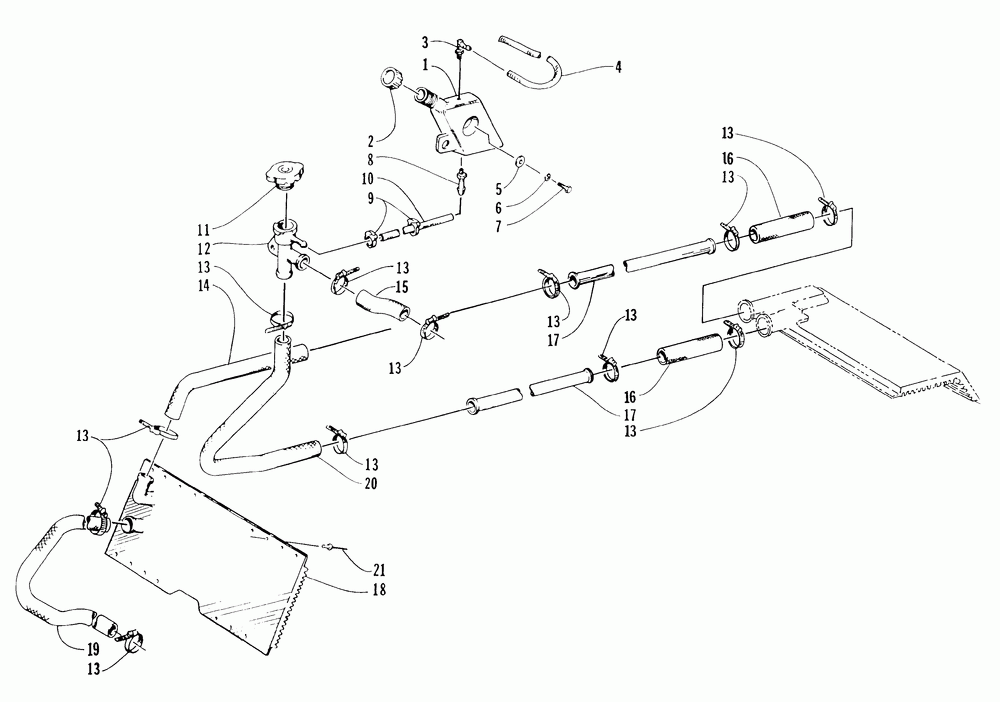 3
1
4
2
8
10
9
5
6
7
13
16
13
11
12
13
14
13
15
13
17
13
13
16
17
13
13
13
20
21
18
19
13