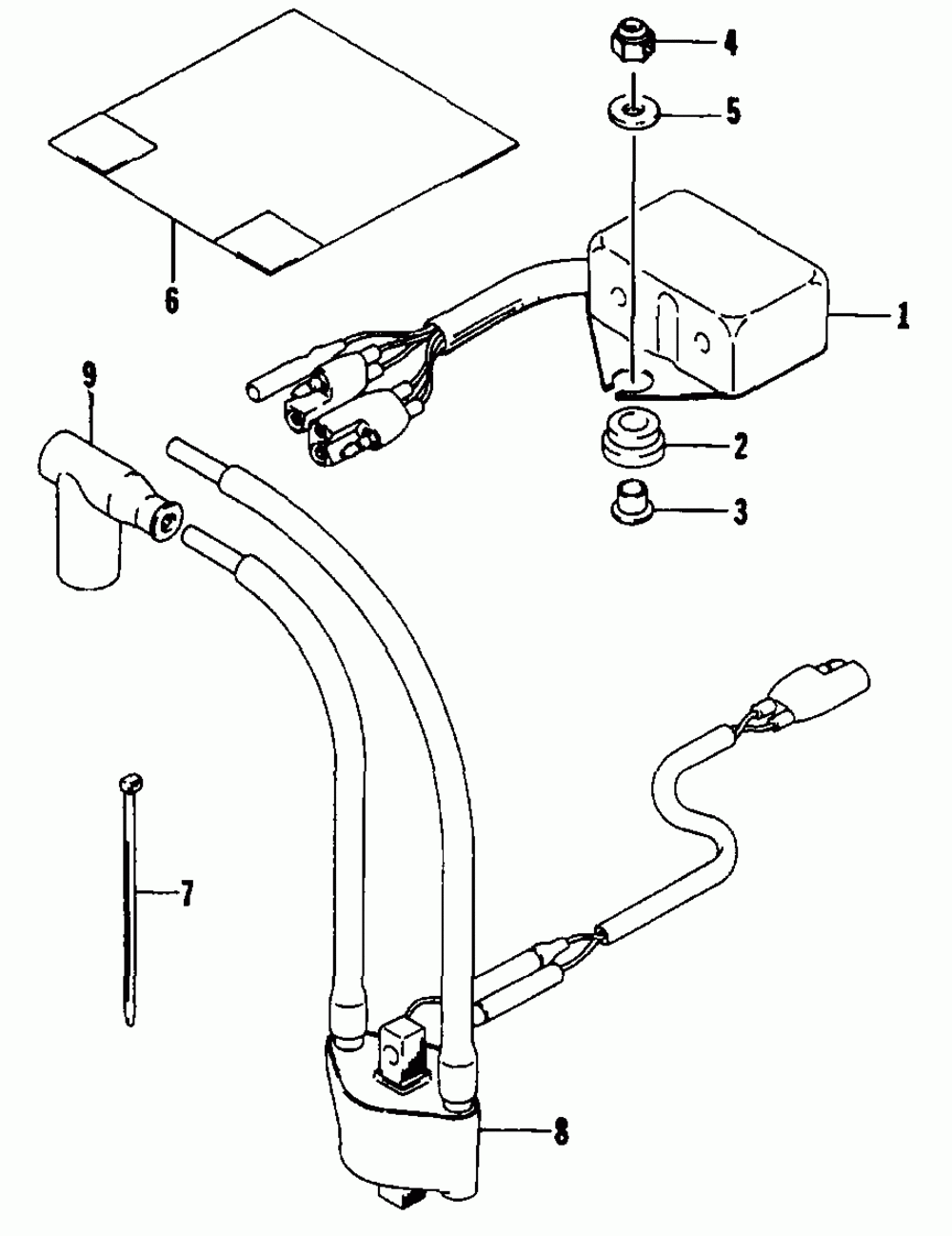 4
5
6
1
9
2
3
7
8