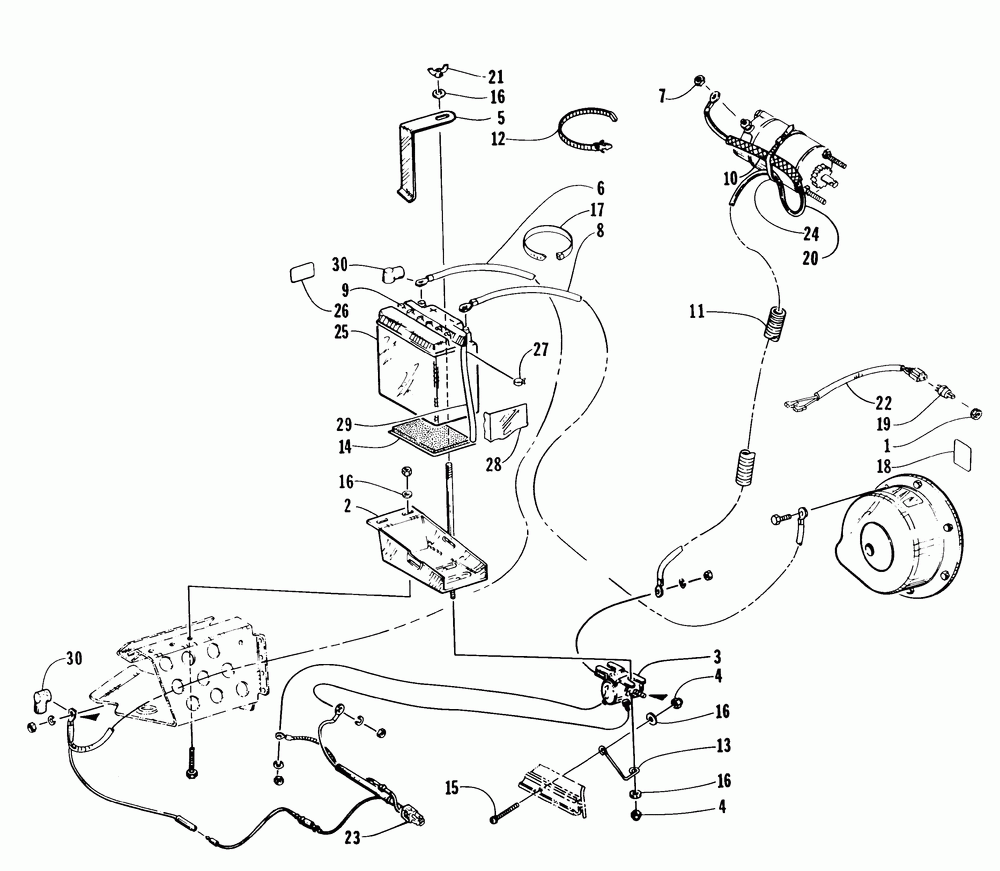 21
16
5
12
7
10
24
20
6
17
8
30
9
26
25
27
11
22
19
1
18
29
14
28
16
2
3
4
16
13
16
4
15
30
23