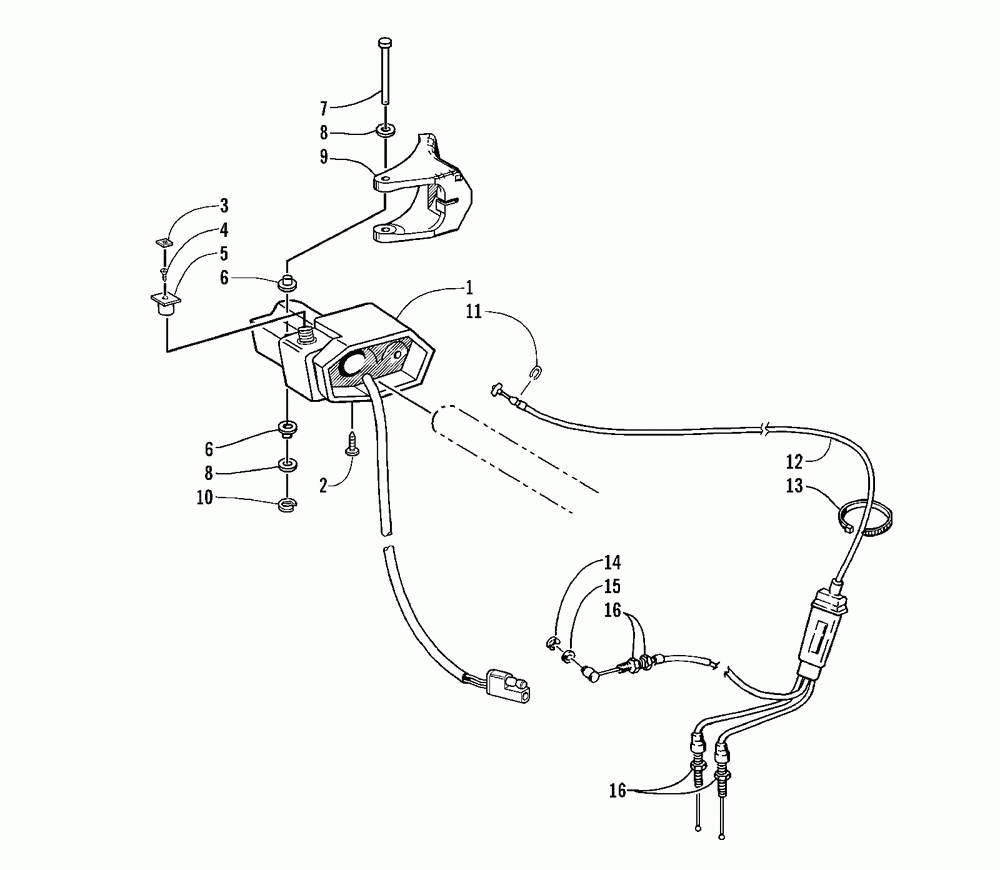 7
8
9
3
4
5
6
1
11
6
8
10
2
12
13
14
15
16
16