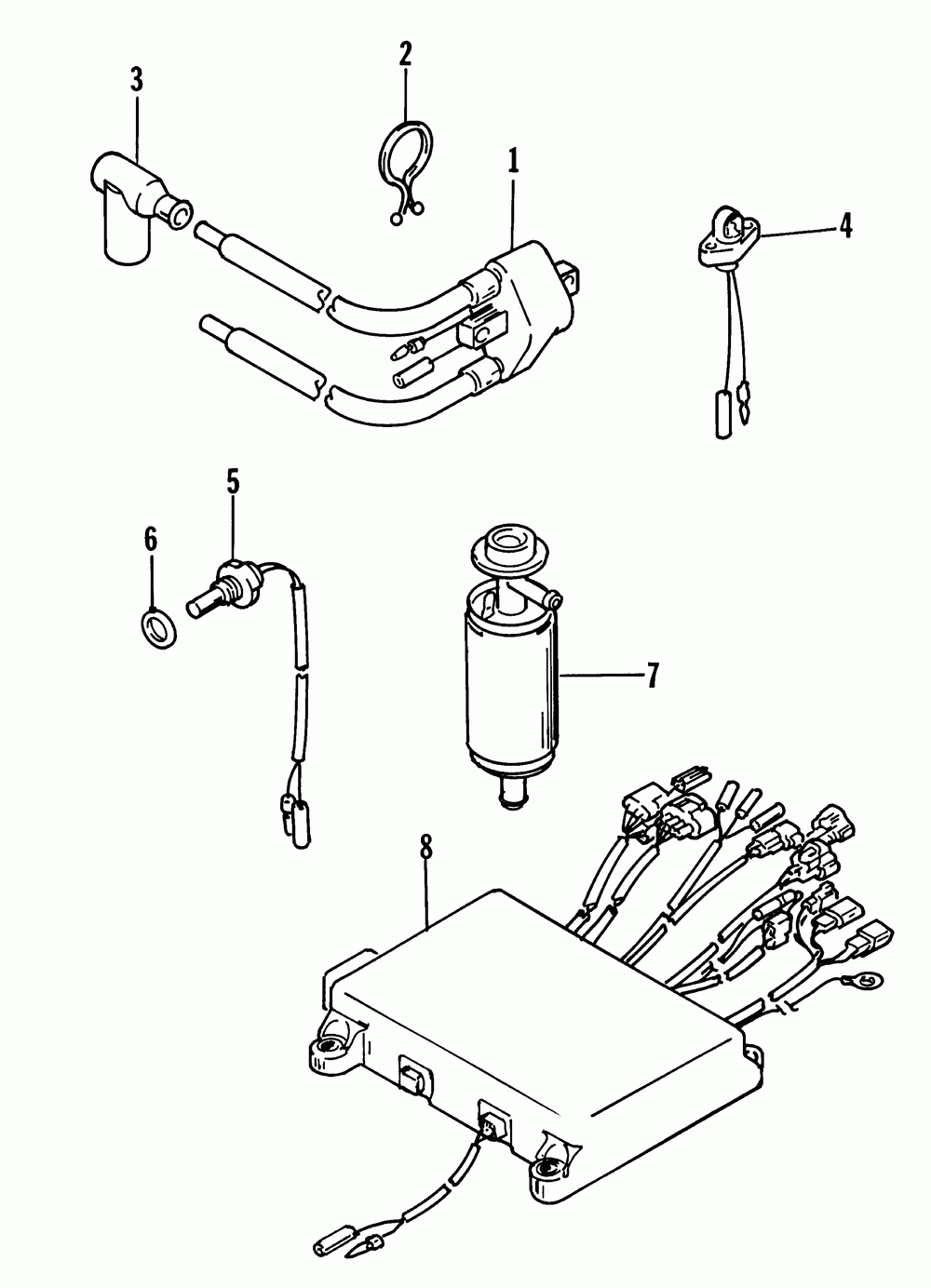 3
2
1
4
5
6
7
8