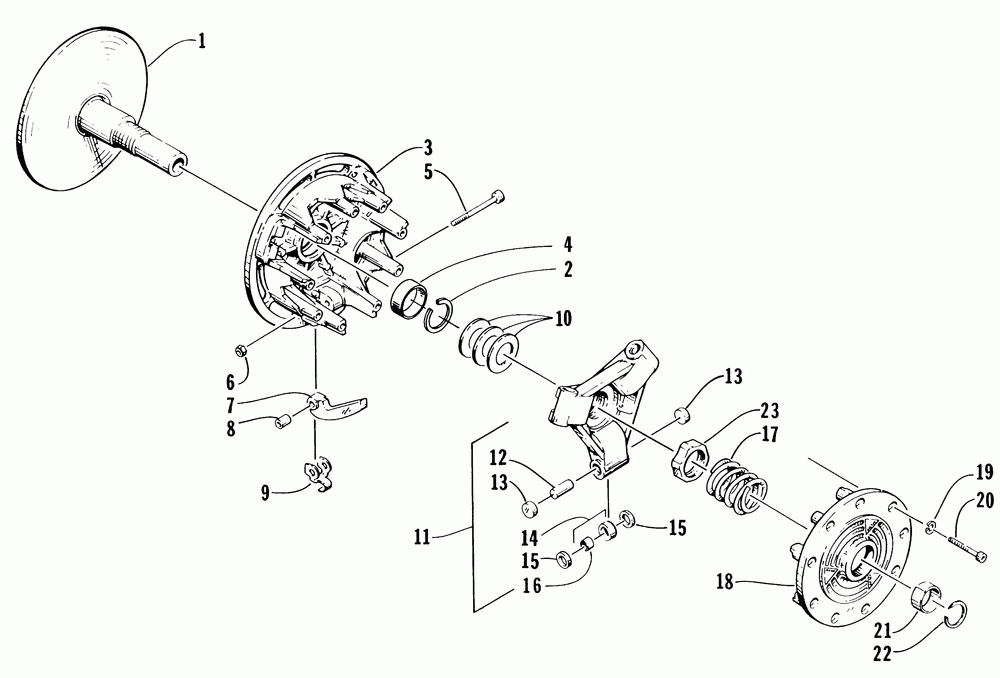 1
3
5
4
2
10
6
7
8
9
13
23
17
12
13
11
14
15
15
16
19
20
18
21
22