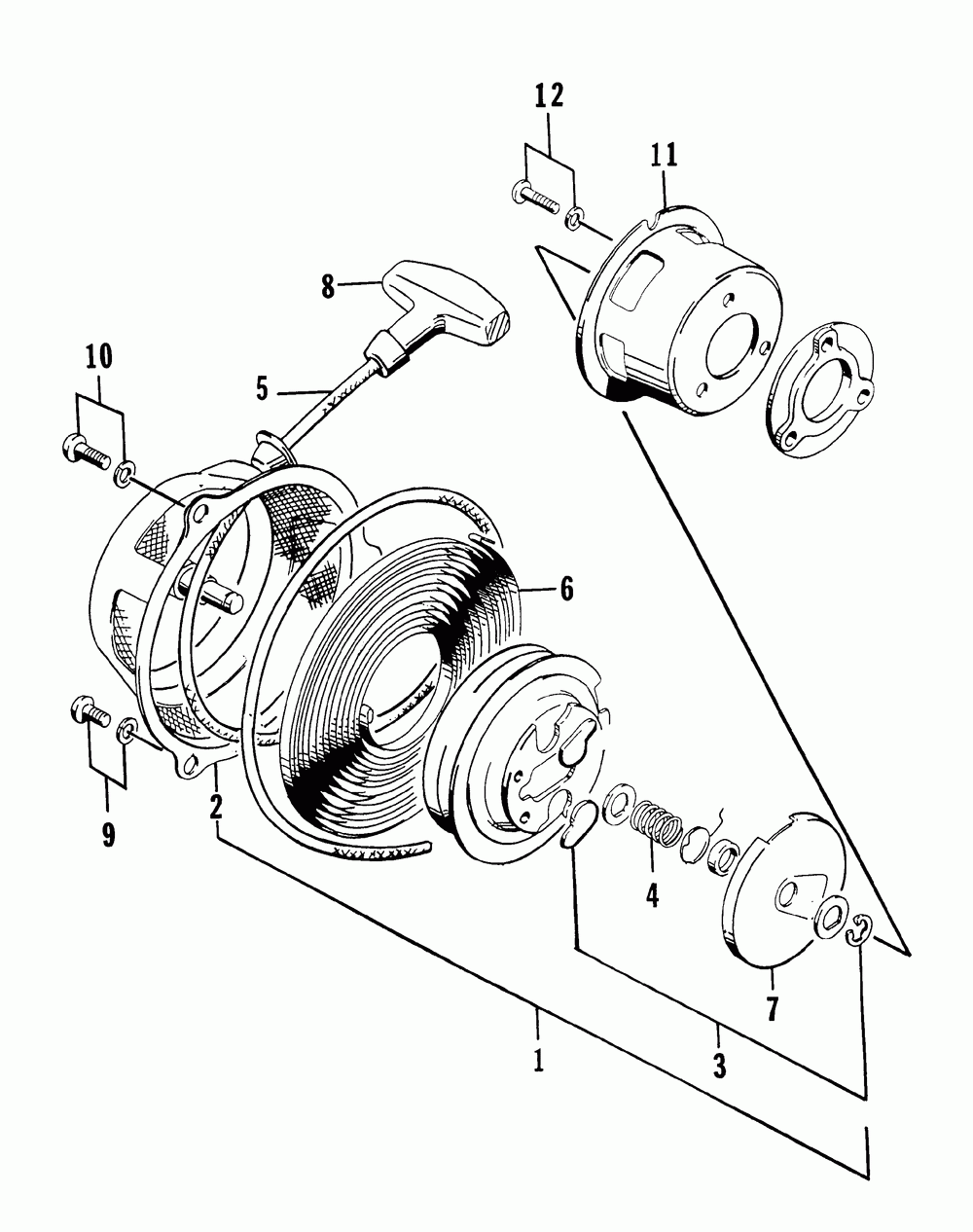 12
11
8
10
5
6
9
2
4
7
1
3