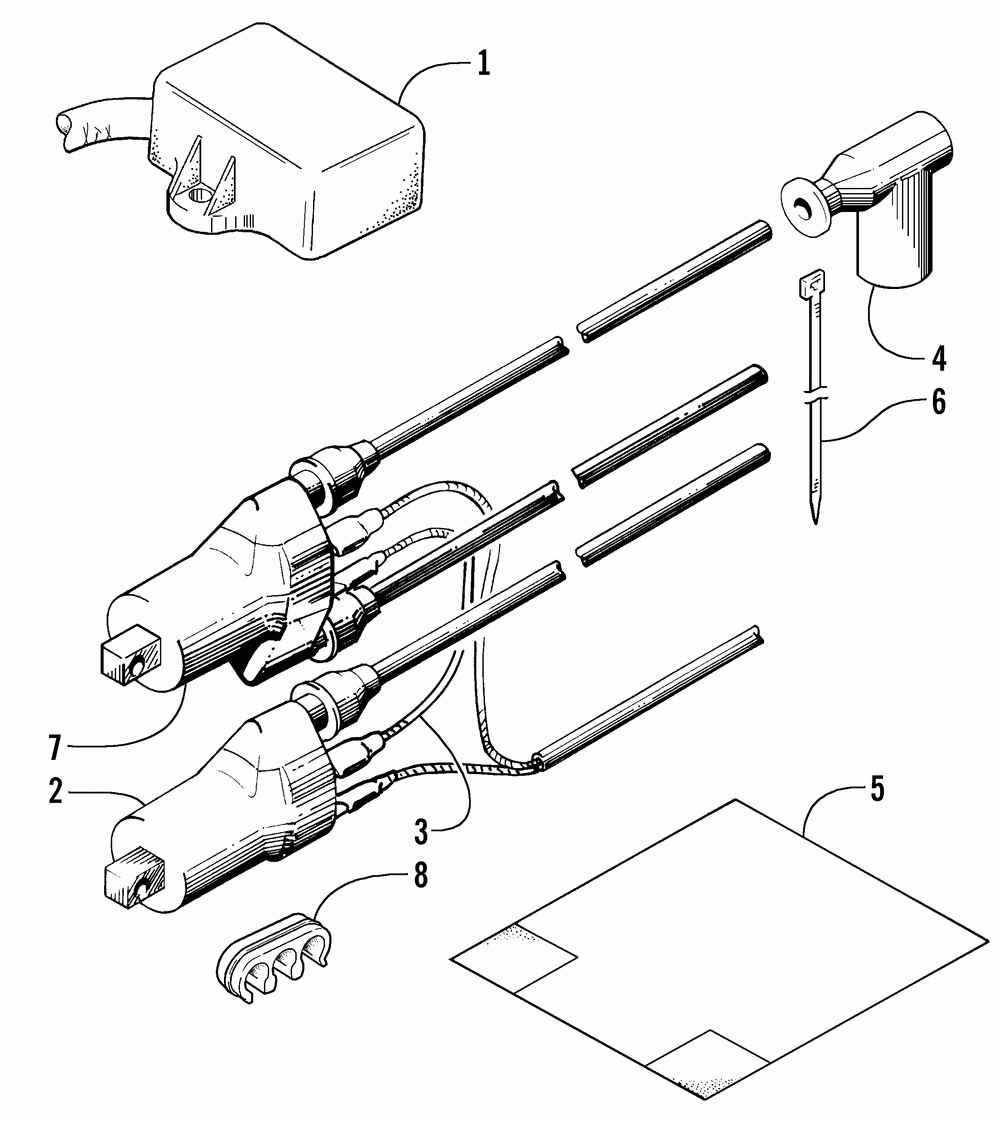 1
4
6
7
2
3
5
8