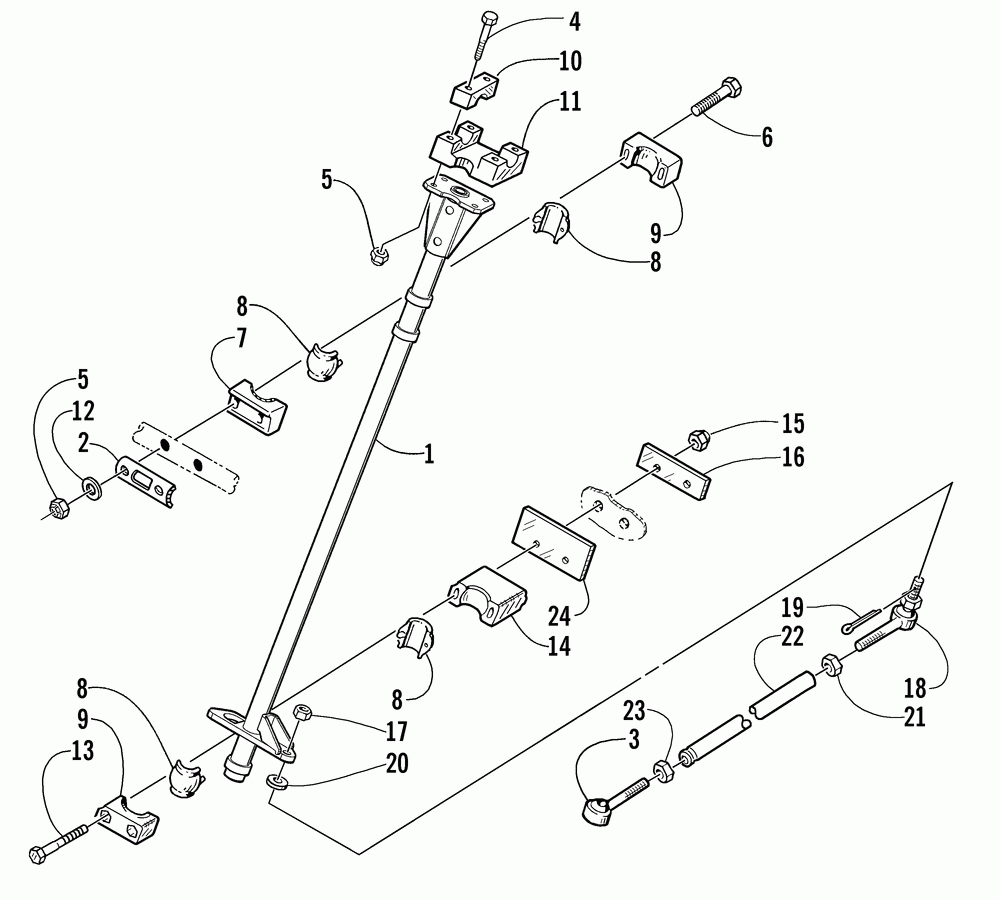 4
10
11
6
5
9
8
8
7
5
12
2
1
15
16
24
14
19
22
18
21
8
8
9
13
17
20
23
3