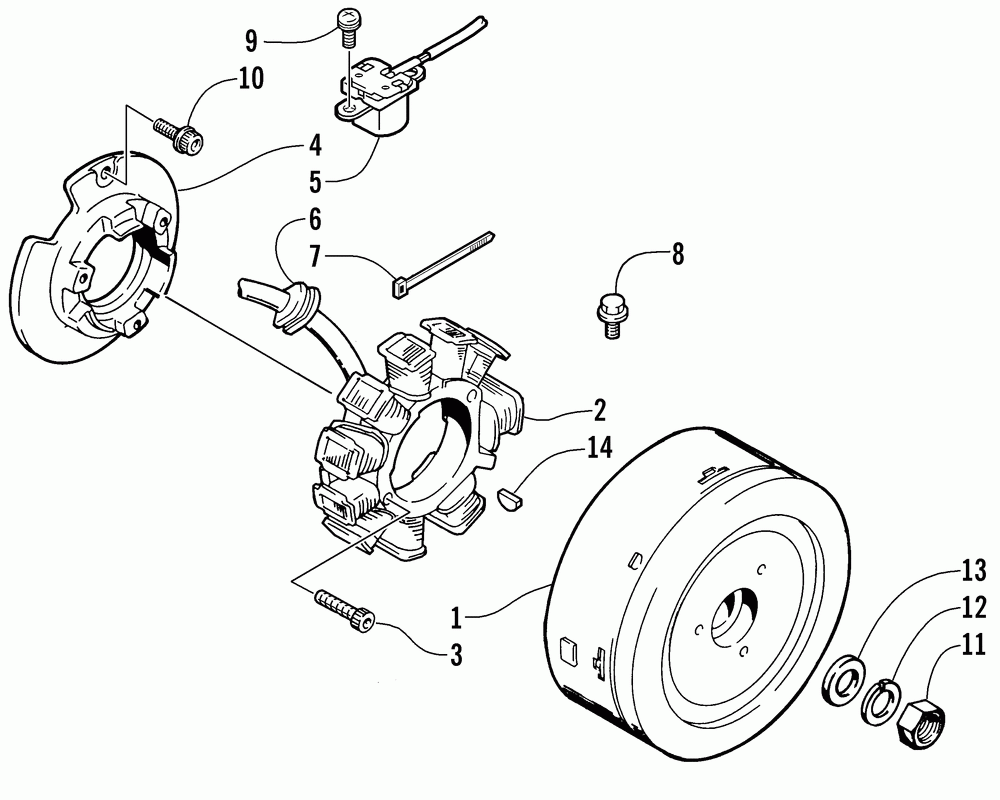 9
10
4
5
6
7
8
2
14
1
3
13
12
11