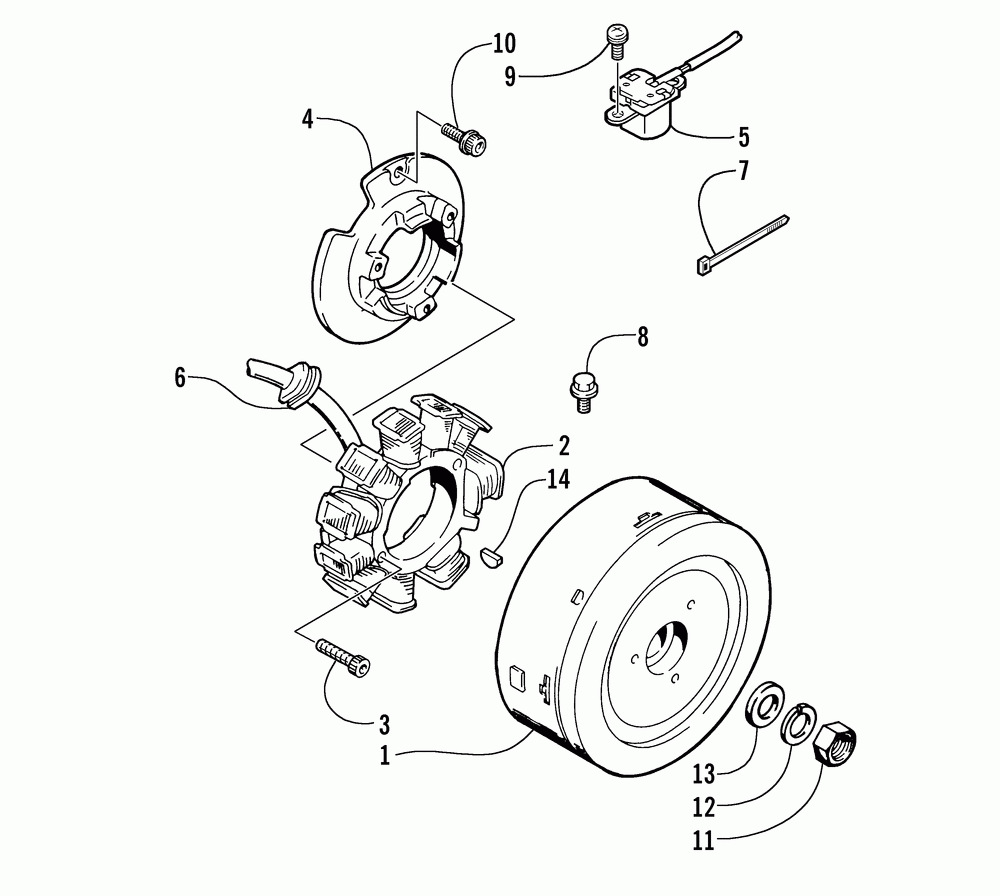 10
9
4
5
7
8
6
2
14
3
1
13
12
11