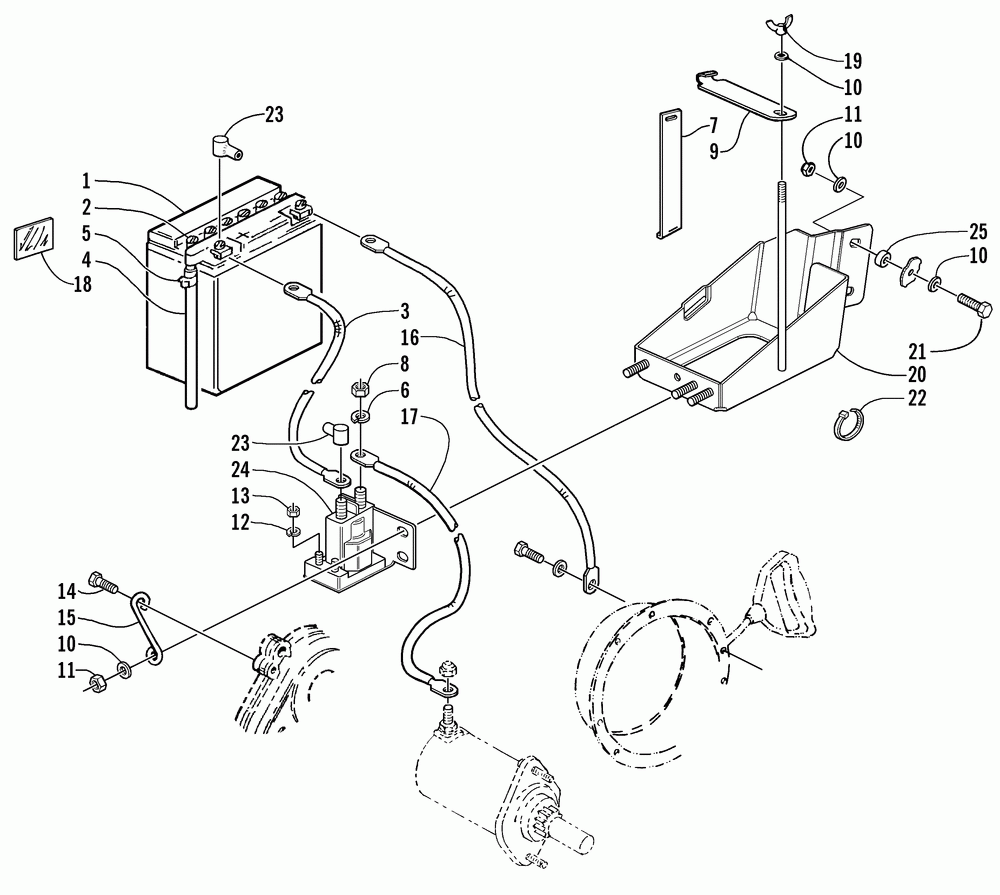 23
1
2
5
4
18
3
16
8
6
17
23
24
13
12
14
15
10
11
19
10
7
9
11
10
25
10
21
20
22