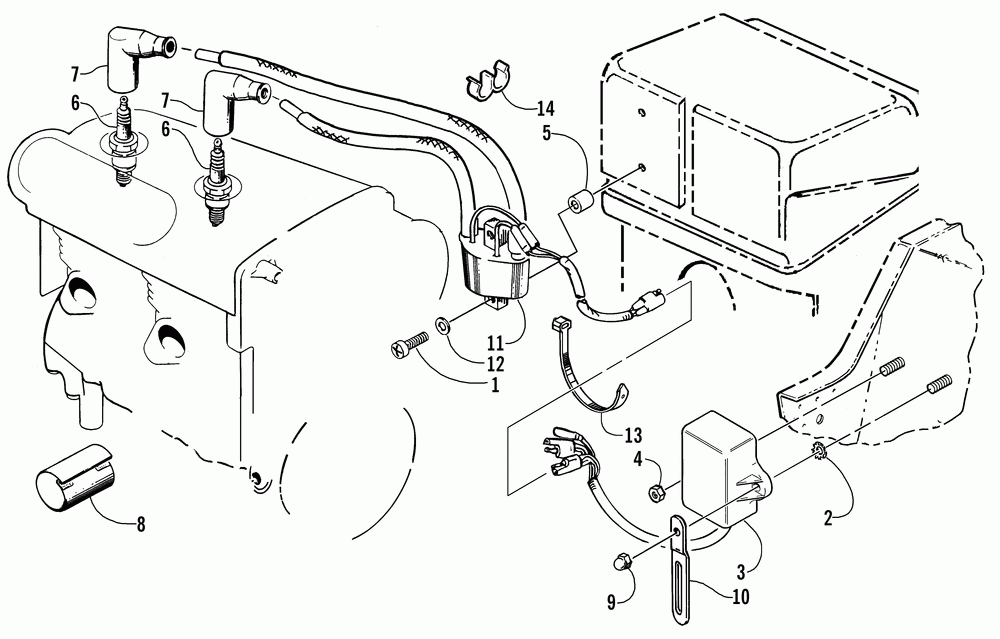 7
6
7
6
14
5
11
12
1
13
4
2
8
3
9
10