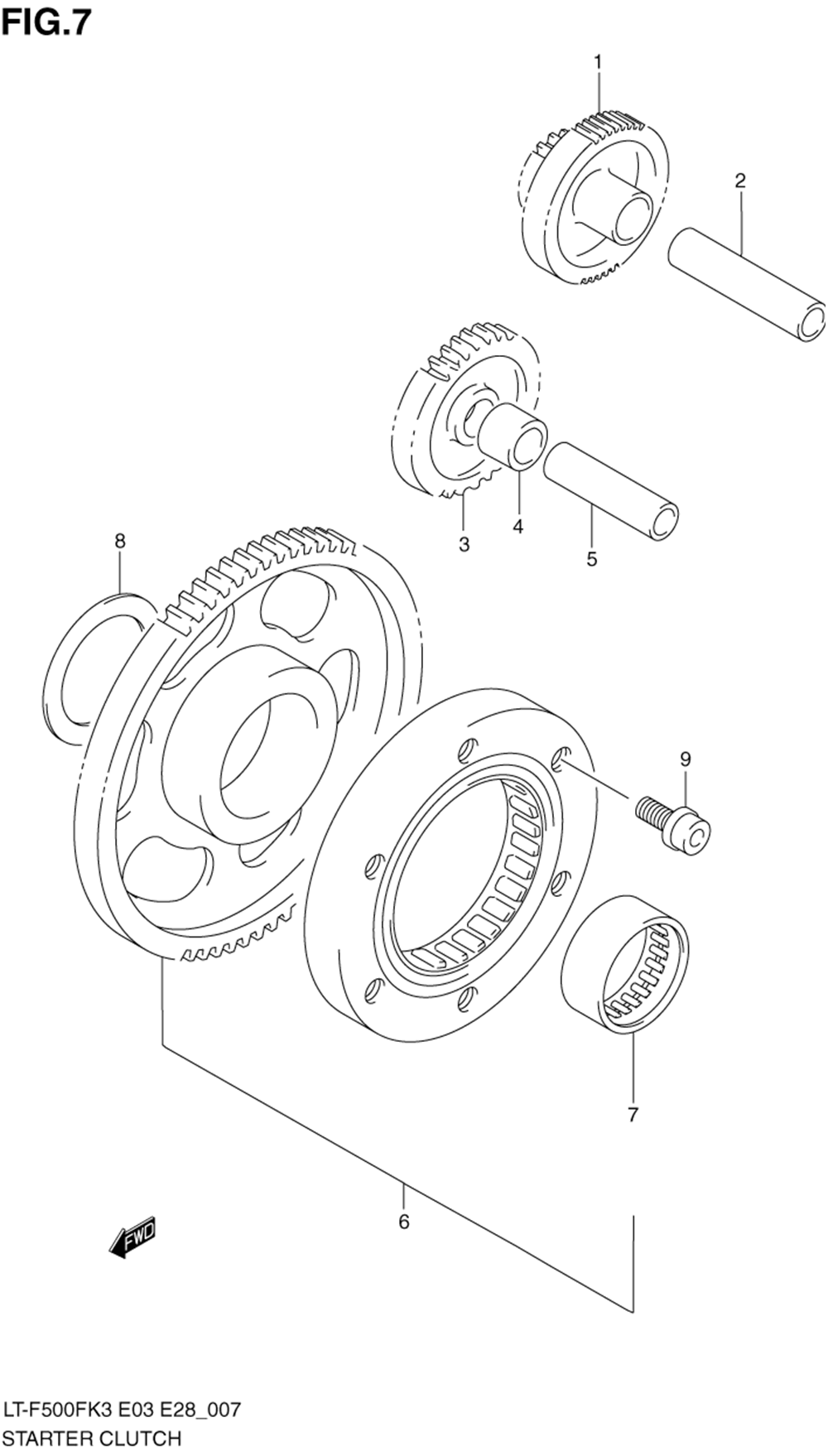 FIG.7

1

2

3

4

5

8

9

7

6

FWD

LT-F500FK3 E03 E28_007
STARTER CLUTCH