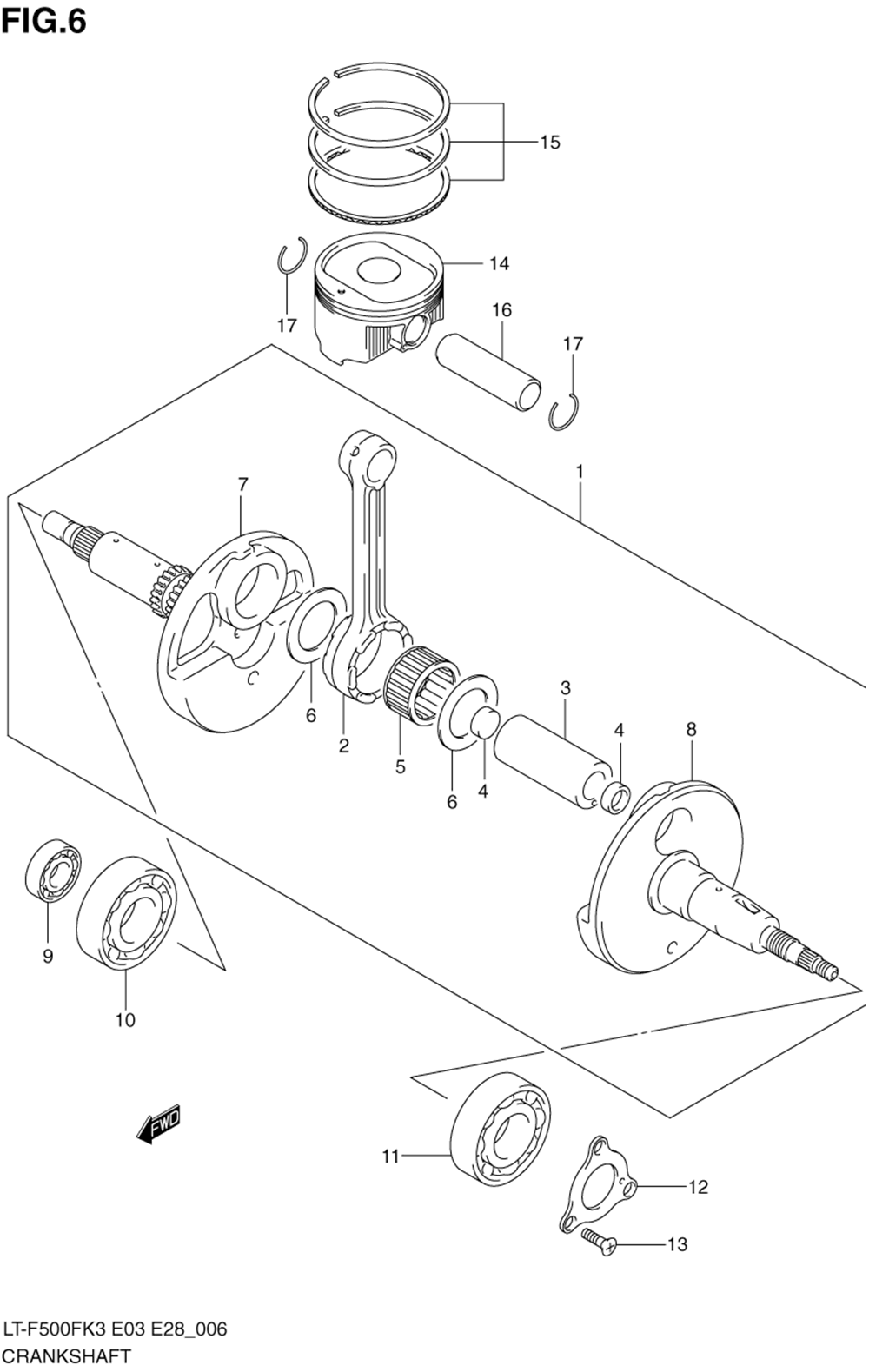 FIG.6

15

14

17

16

17

1

7

6

2

5

6

4

3

4

8

9

10

FWD

11

12

13

LT-F500FK3 E03 E28_006
CRANKSHAFT