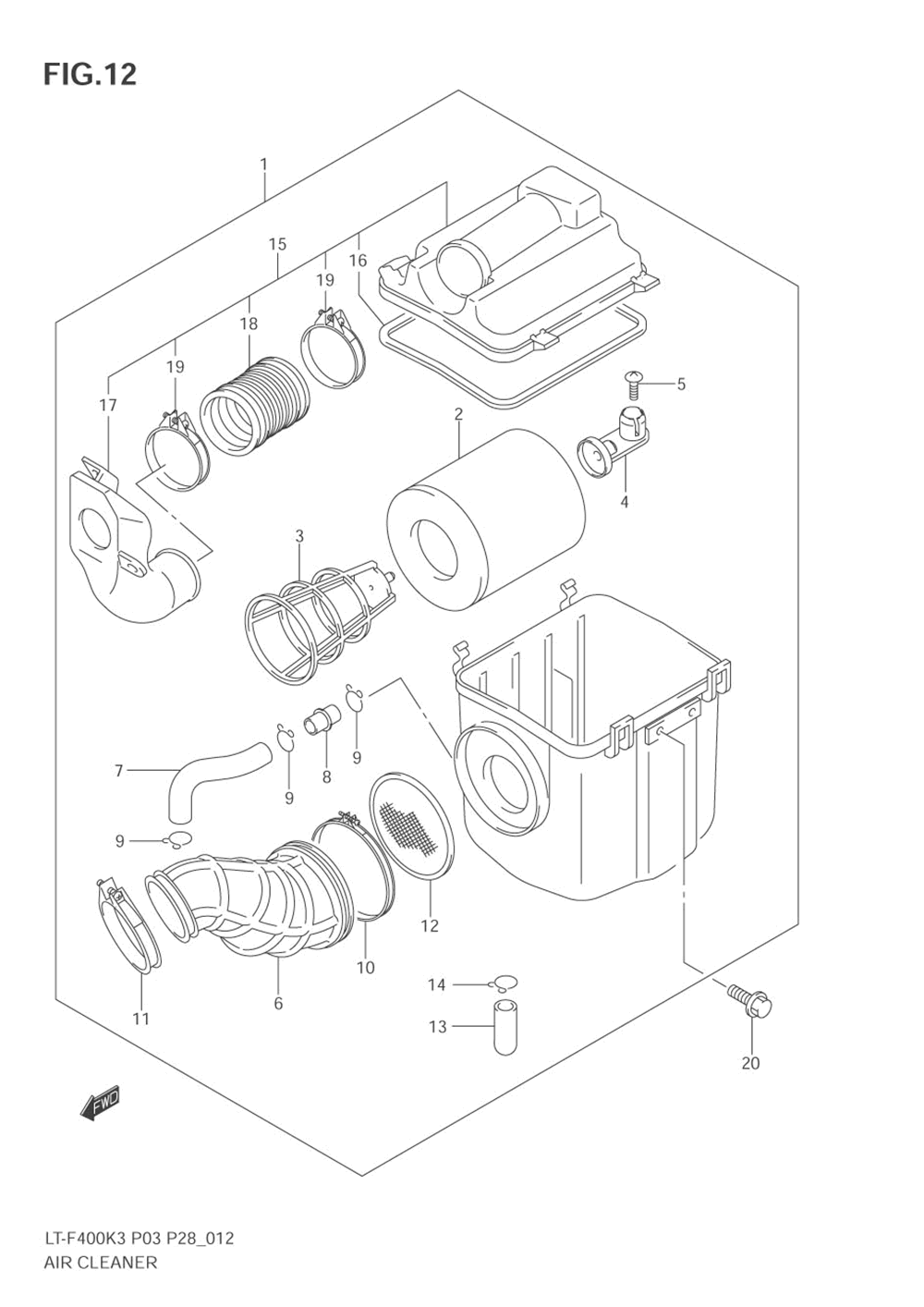 FIG.12

1
15
16
19
18
19
17
5
2
4
3
7
9
8
9
9
12
10
6
11
14
13
20
FWD

LT-F400K3 P03 P28_012
AIR CLEANER