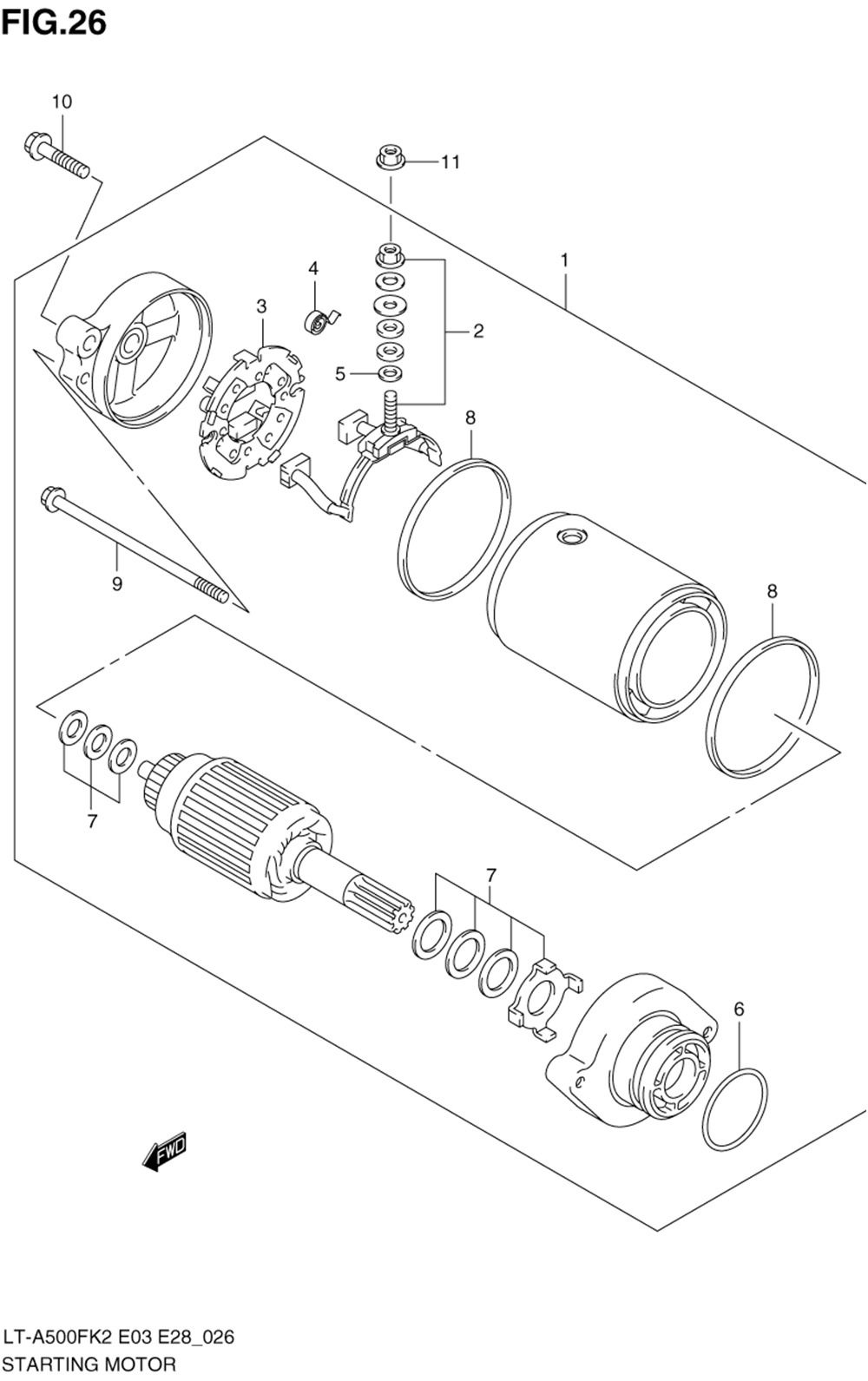 FIG.26

10

11

1

4

3

2

5

8

9

8

7

7

6

FWD

LT-A500FK2 E03 E28_026
STARTING MOTOR