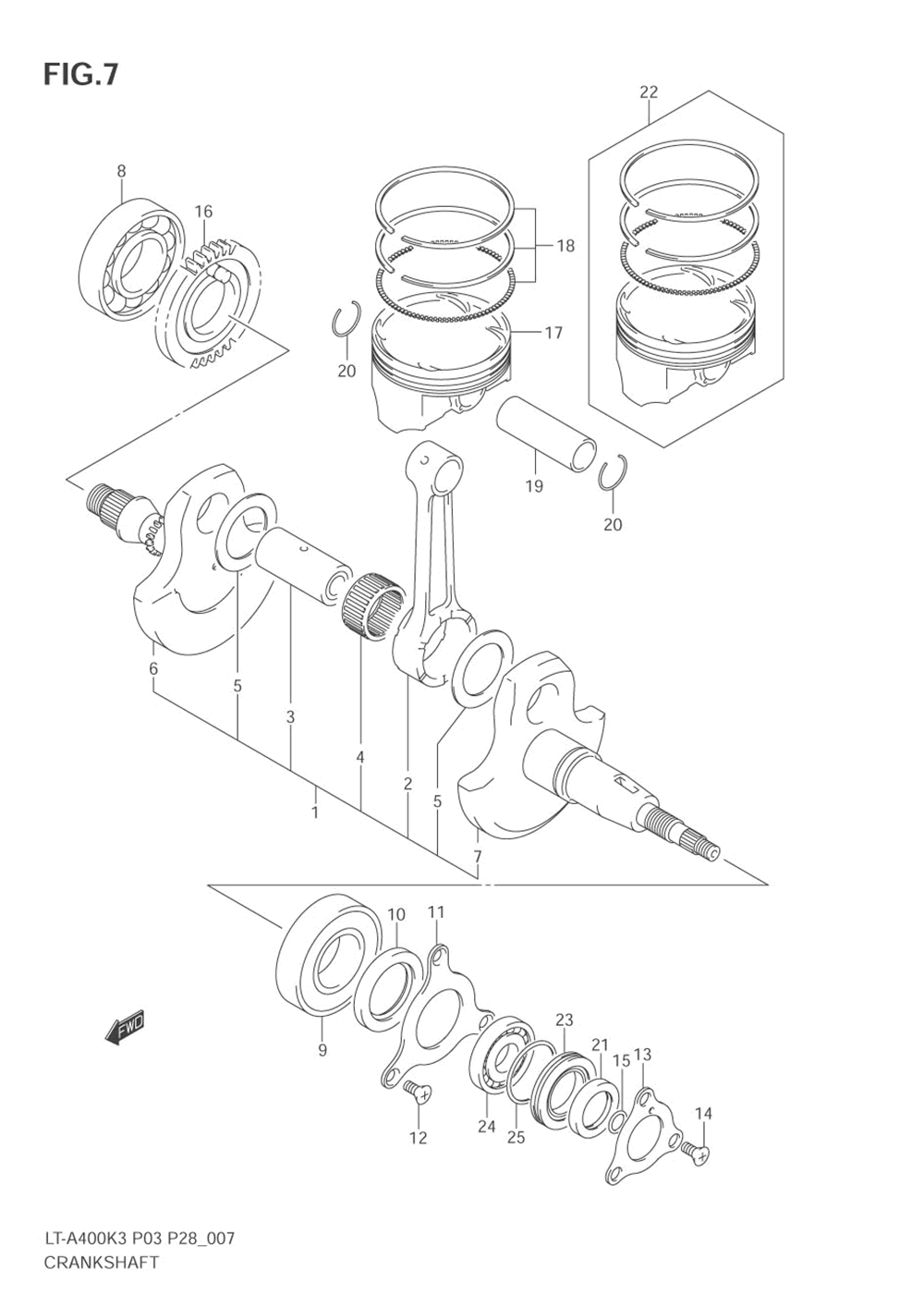 FIG.7

22
8
16
18
17
20
19
20
6
5
3
4
2
5
1
7
10
11
9
23
21
15
13
14
12
24
25
FWD

LT-A400K3 P03 P28_007
CRANKSHAFT