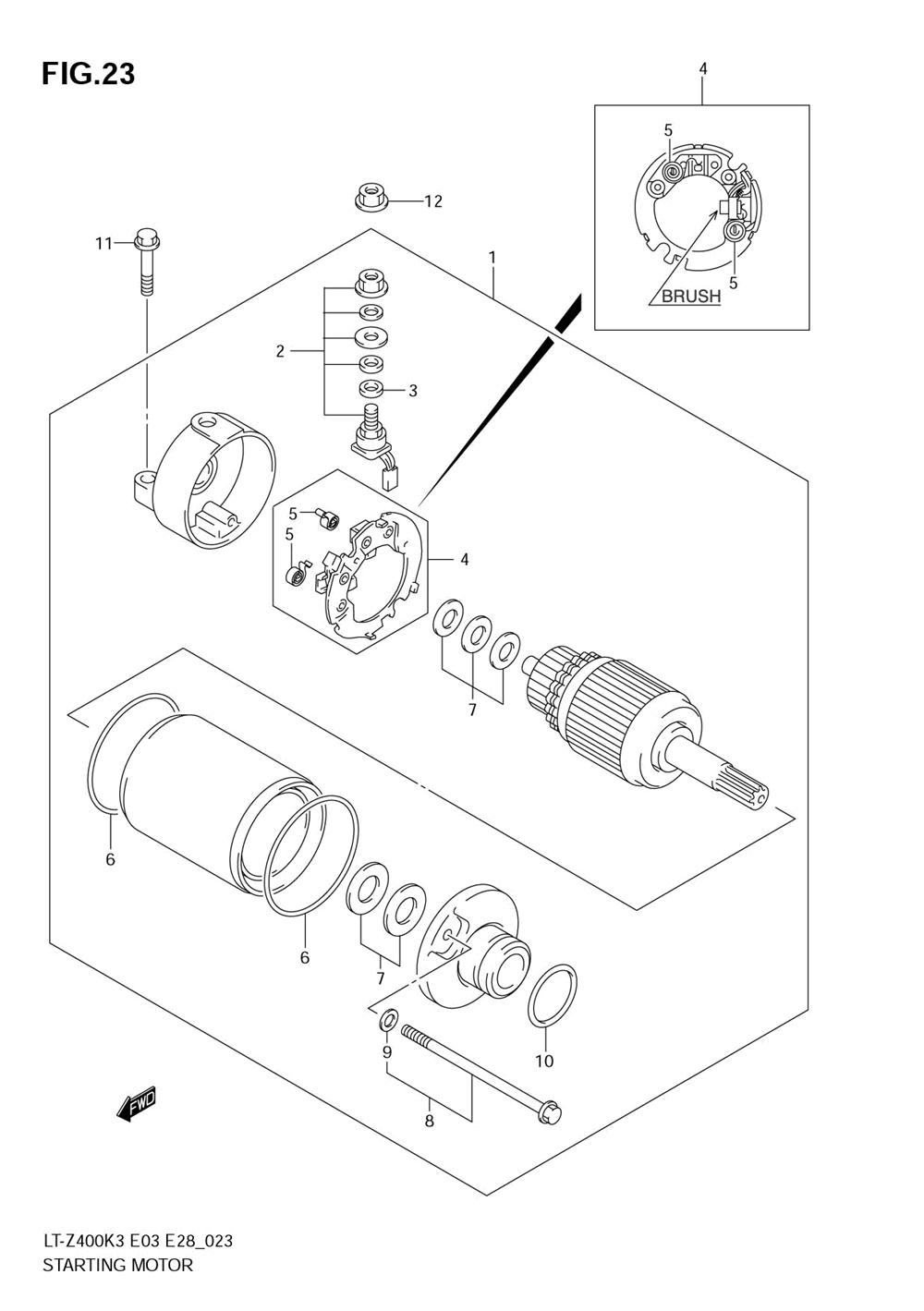 FIG.23

4

5

5

BRUSH

12

11

1

2

3

5

5

4

7

6

6

7

9

10

8

FWD

LT-Z400K3 E03 E28_023
STARTING MOTOR