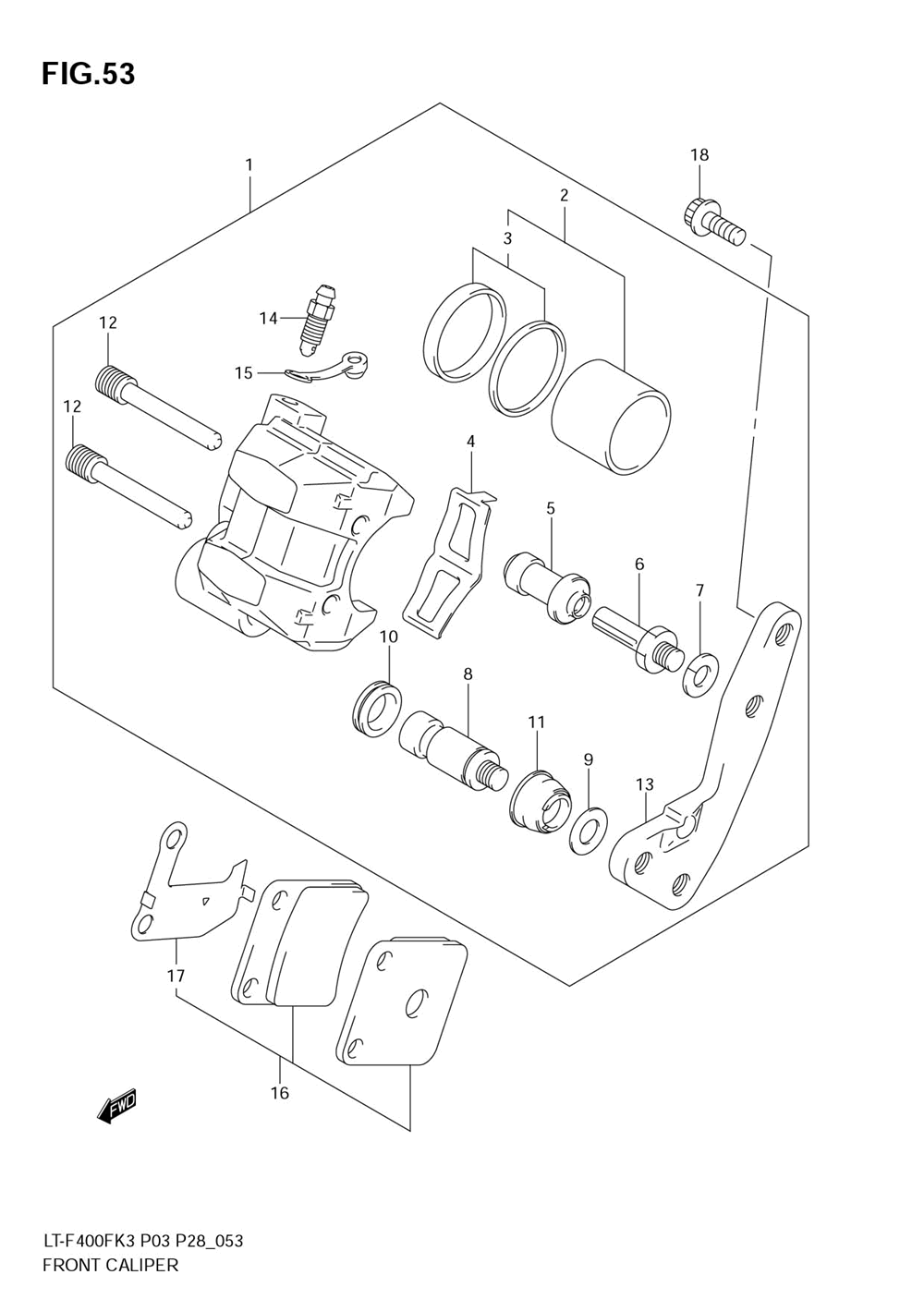 FIG.53

1
18
2
3
14
12
15
12
4
5
6
7
10
8
11
9
13
17
16
FWD

LT-F400FK3 P03 P28_053
FRONT CALIPER