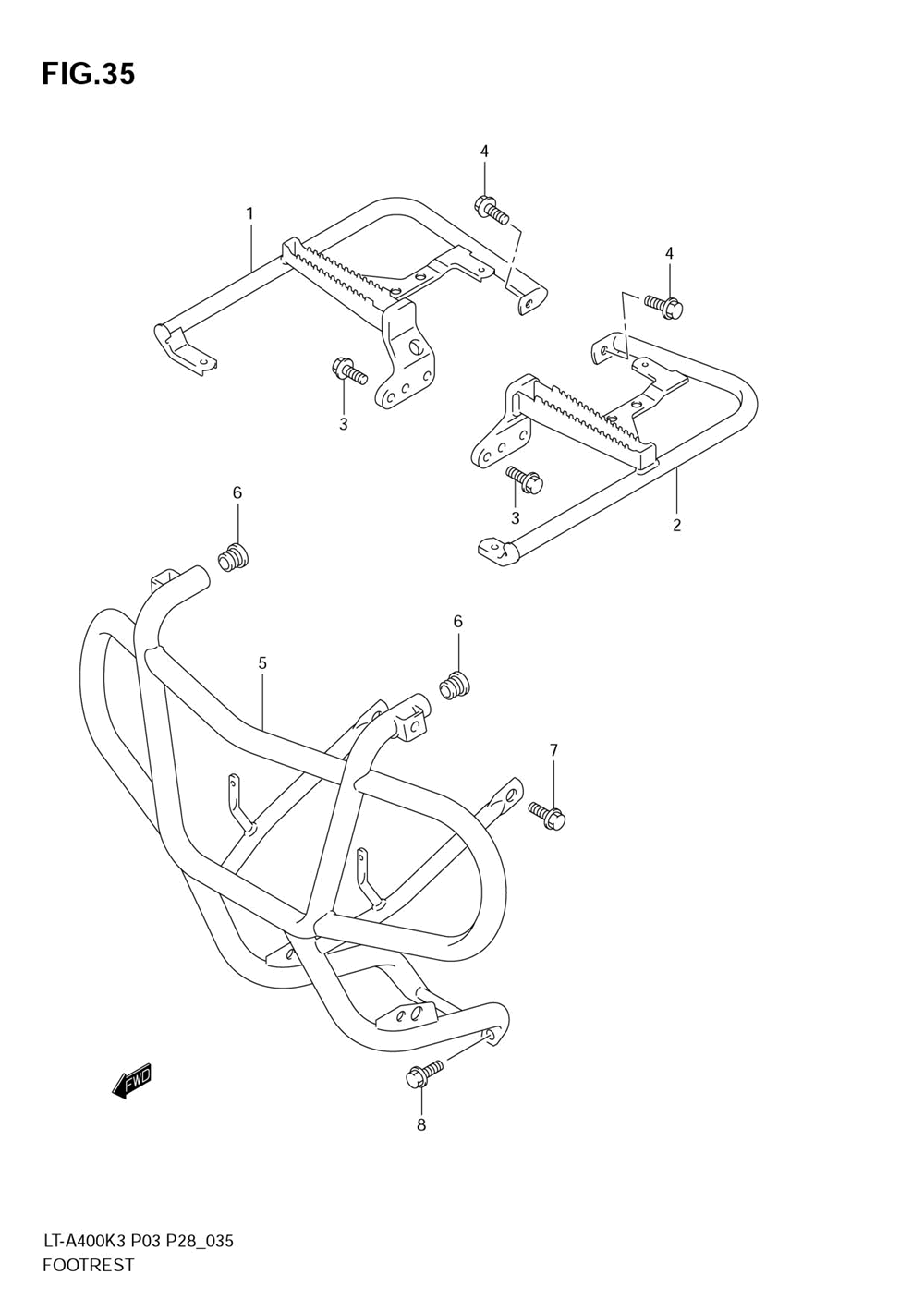 FIG.35

4

1

4

3

3

2

6

6

5

7

FWD

8

LT-A400K3 P03 P28_035
FOOTREST