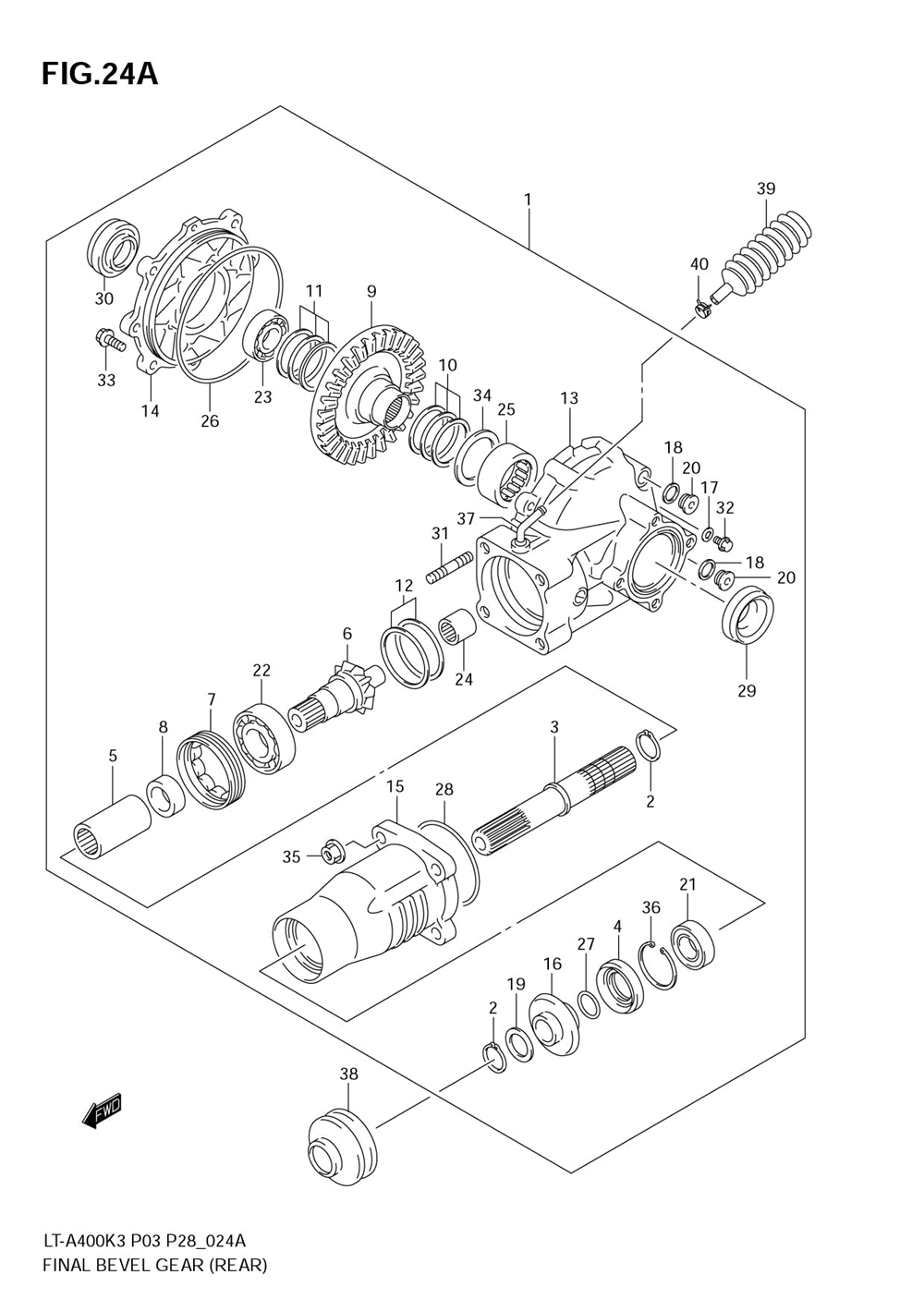 FIG.24A

1
39
40
30
11
9
33
14
26
23
10
34
25
13
18
20
17
32
37
31
18
20
12
6
24
29
22
7
8
5
3
2
15
28
35
21
36
4
27
16
19
2
38
FWD

LT-A400K3 P03 P28_024A
FINAL BEVEL GEAR (REAR)