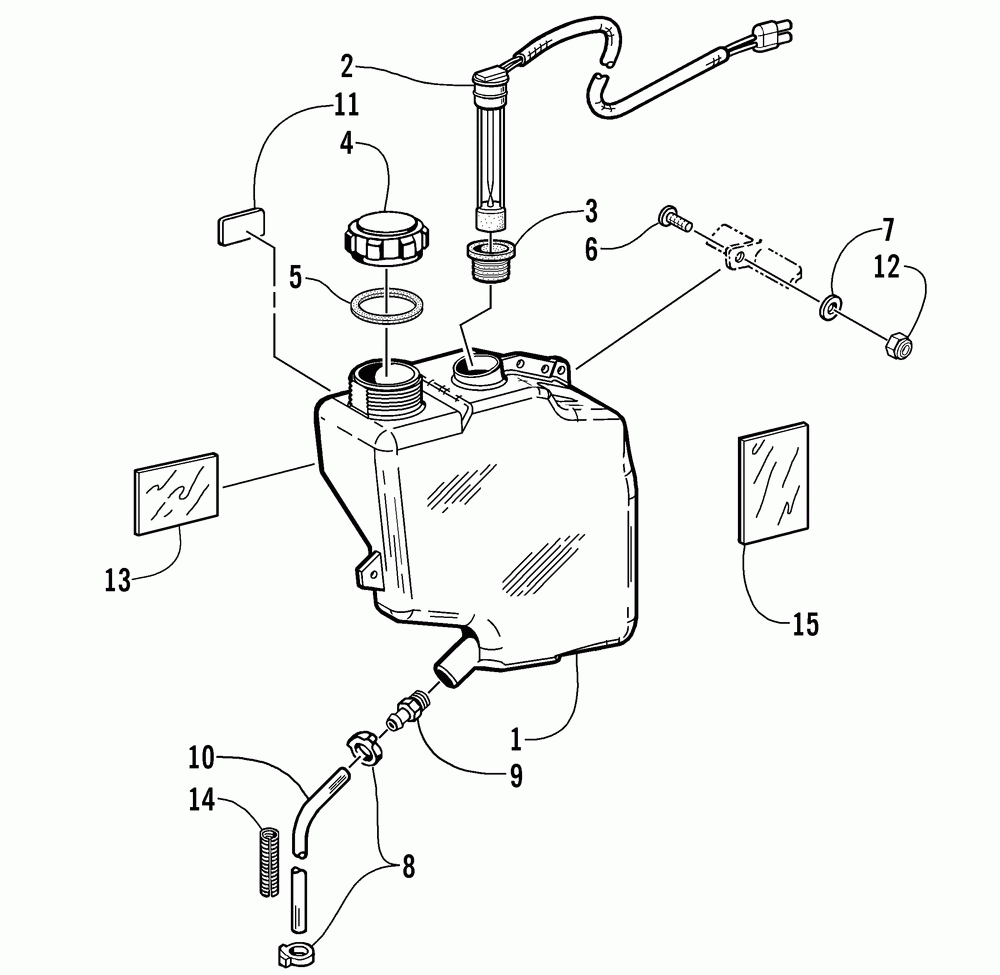 2
11
4
3
6
7
12
5
13
15
1
9
10
14
8